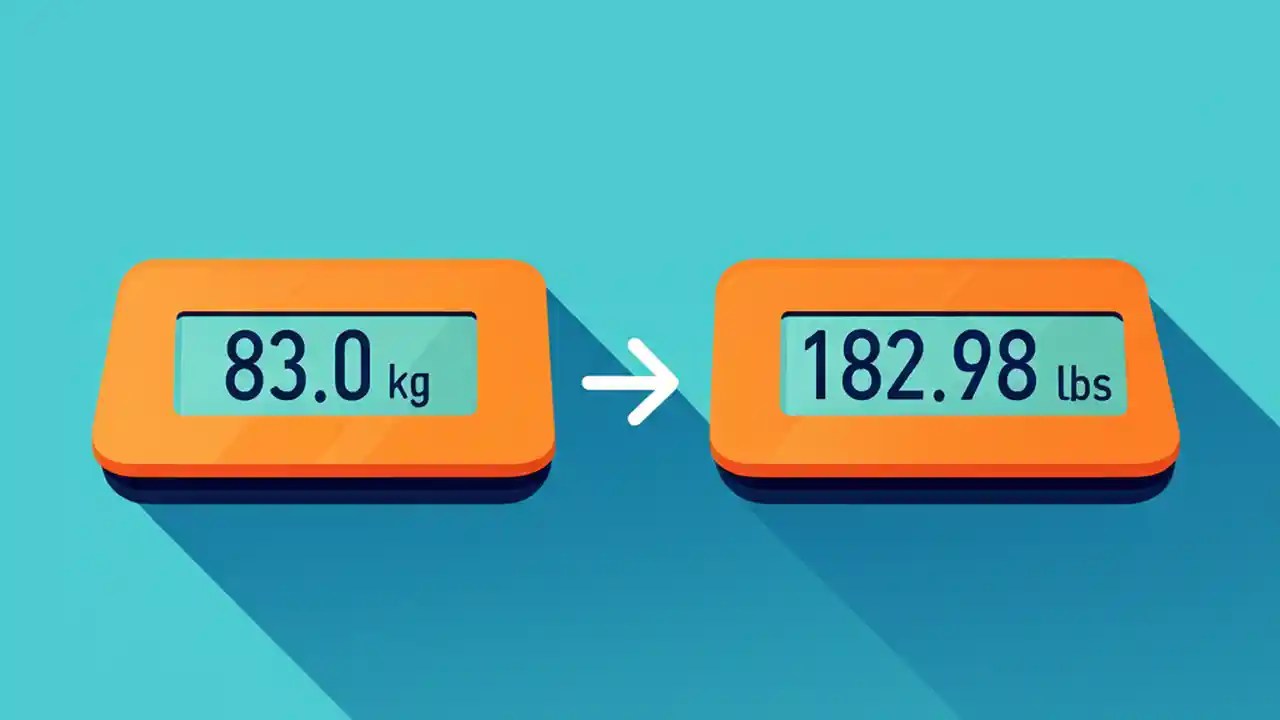 83.0 kg

182.98 lbs