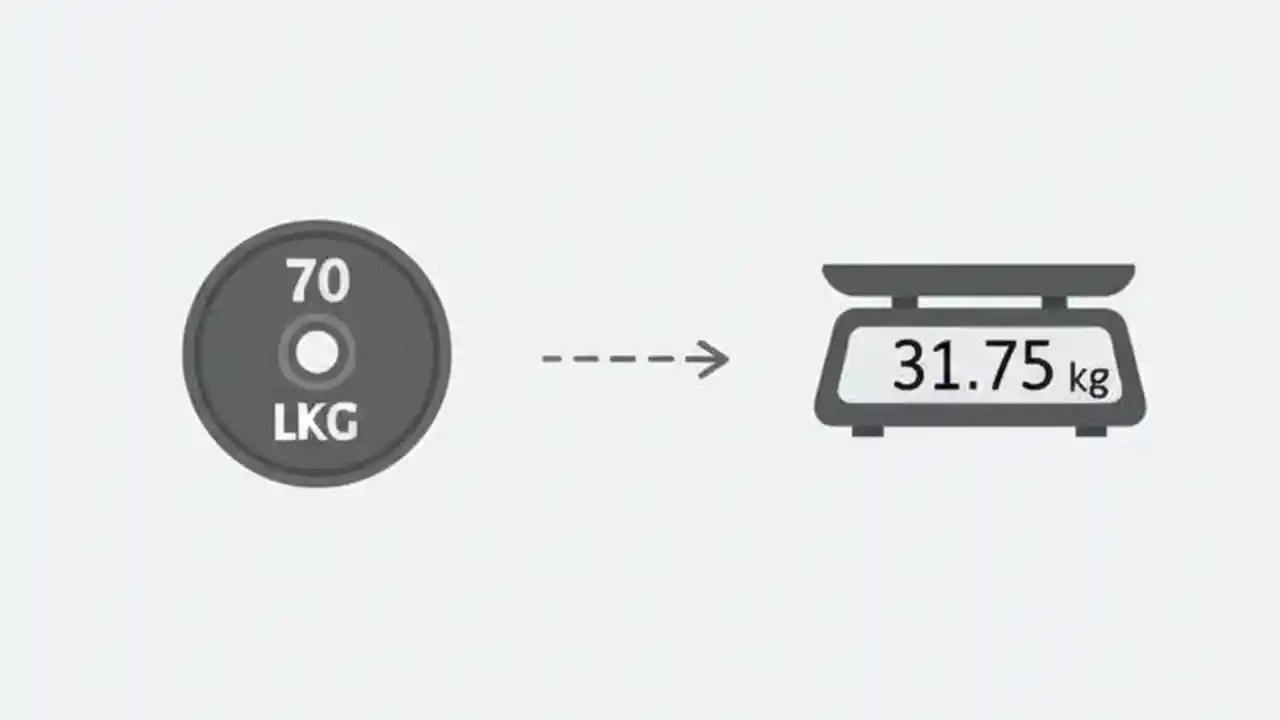 70
LKG

31.75 kg