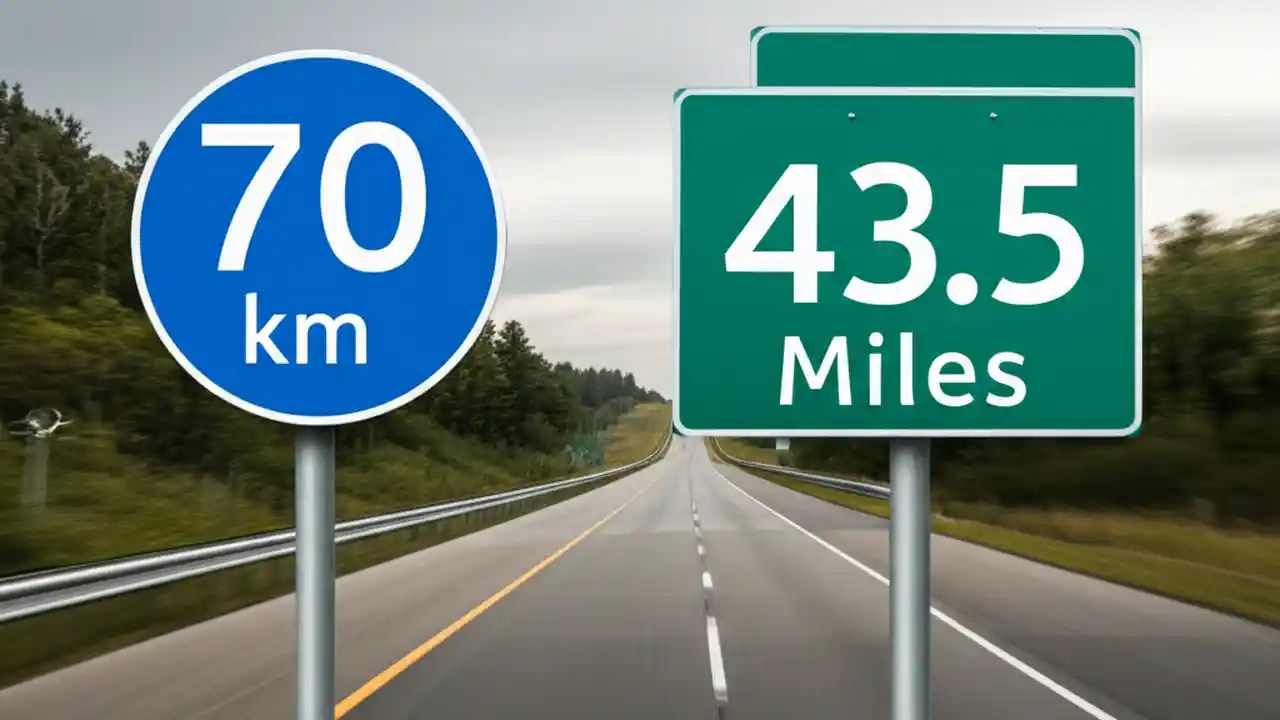 70
km

43.5
Miles