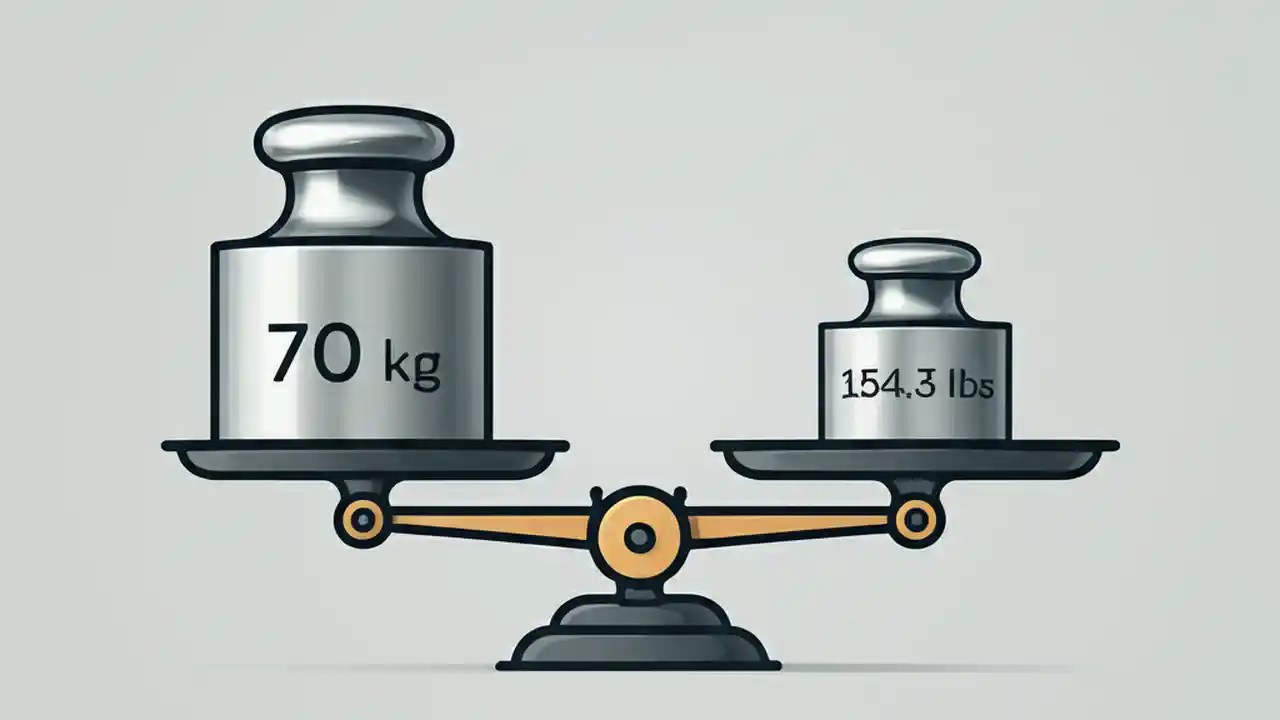 70 kg

154.3 lbs