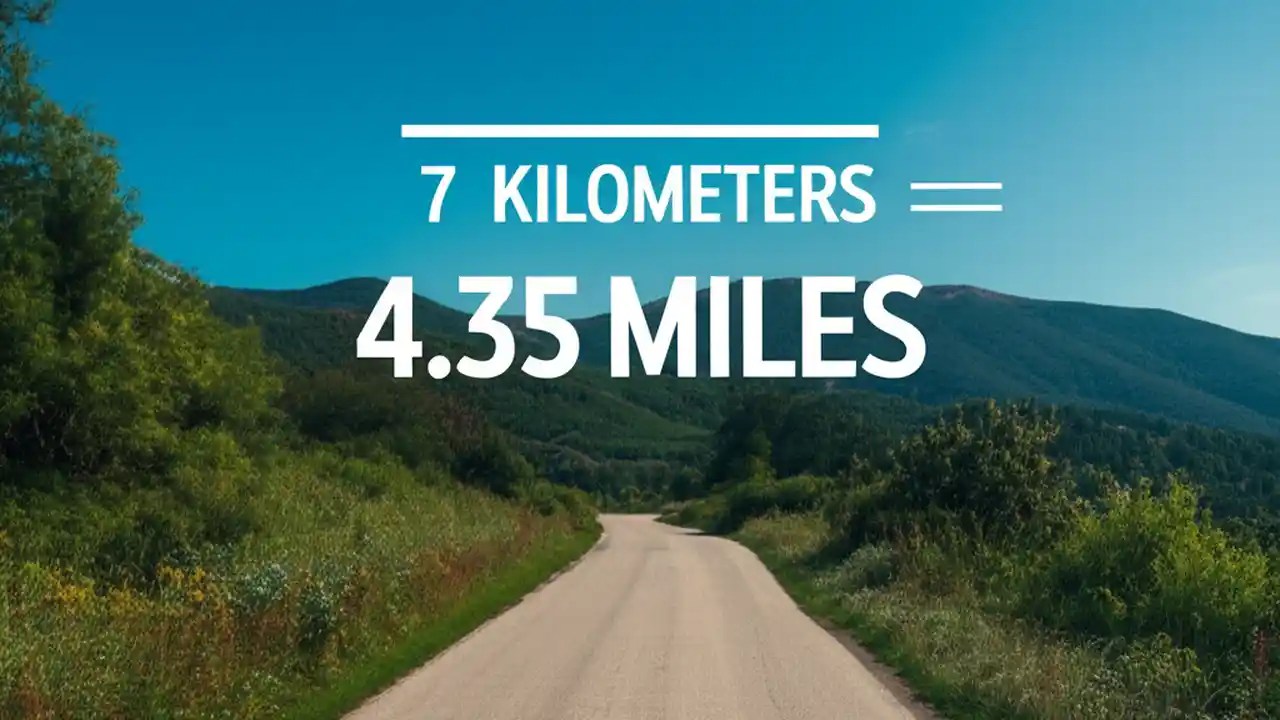 7 KILOMETERS =

4.35 MILES