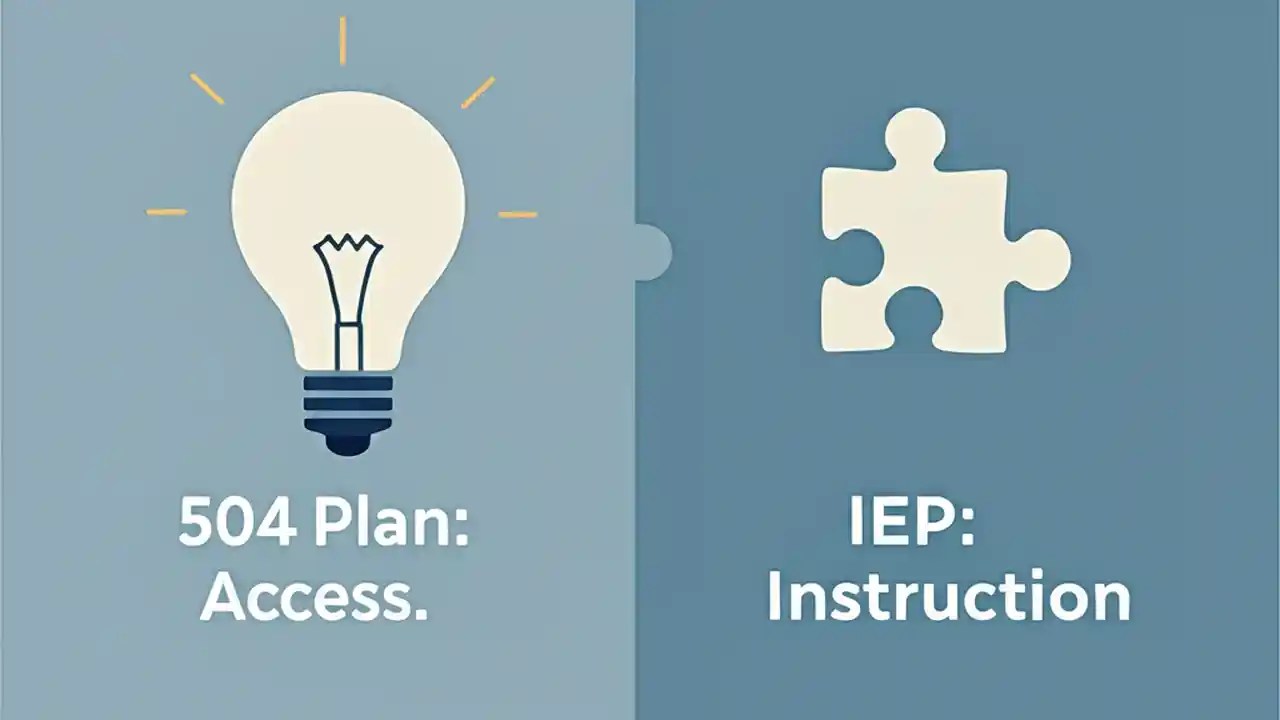 504 Plan:
Access.

IEP:
Instruction