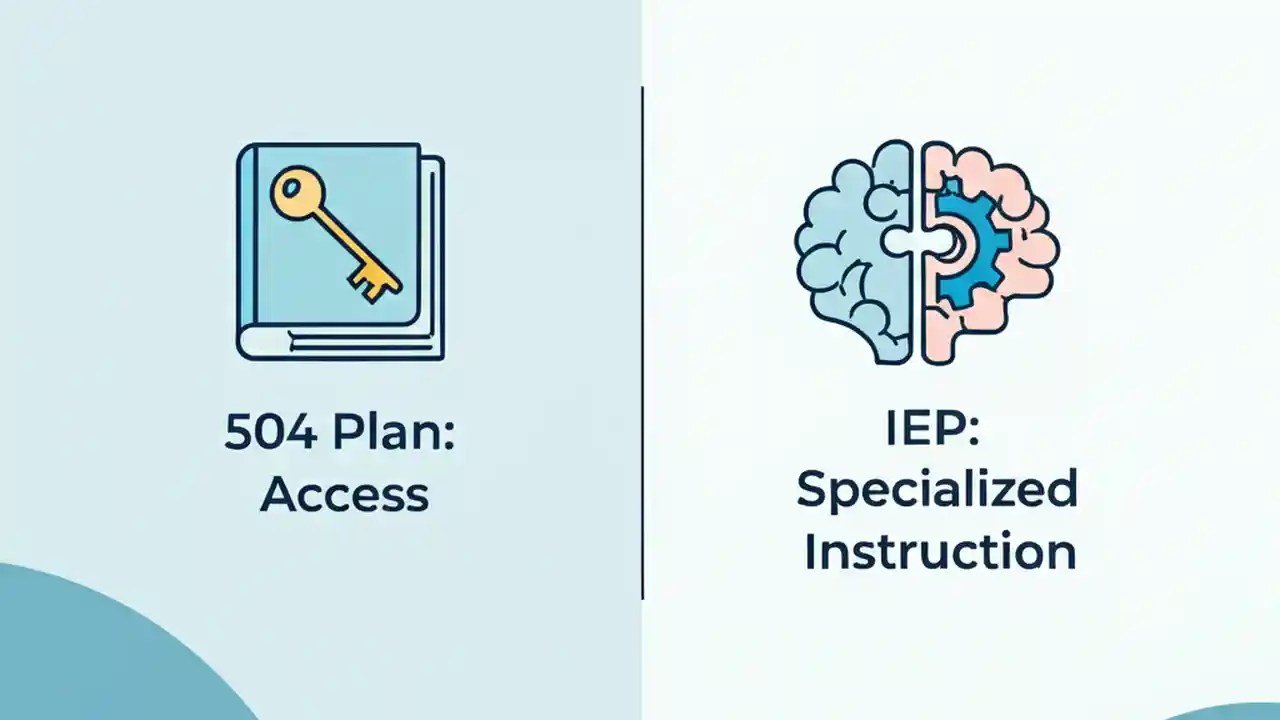 504 Plan:
Access

IEP:
Specialized
Instruction