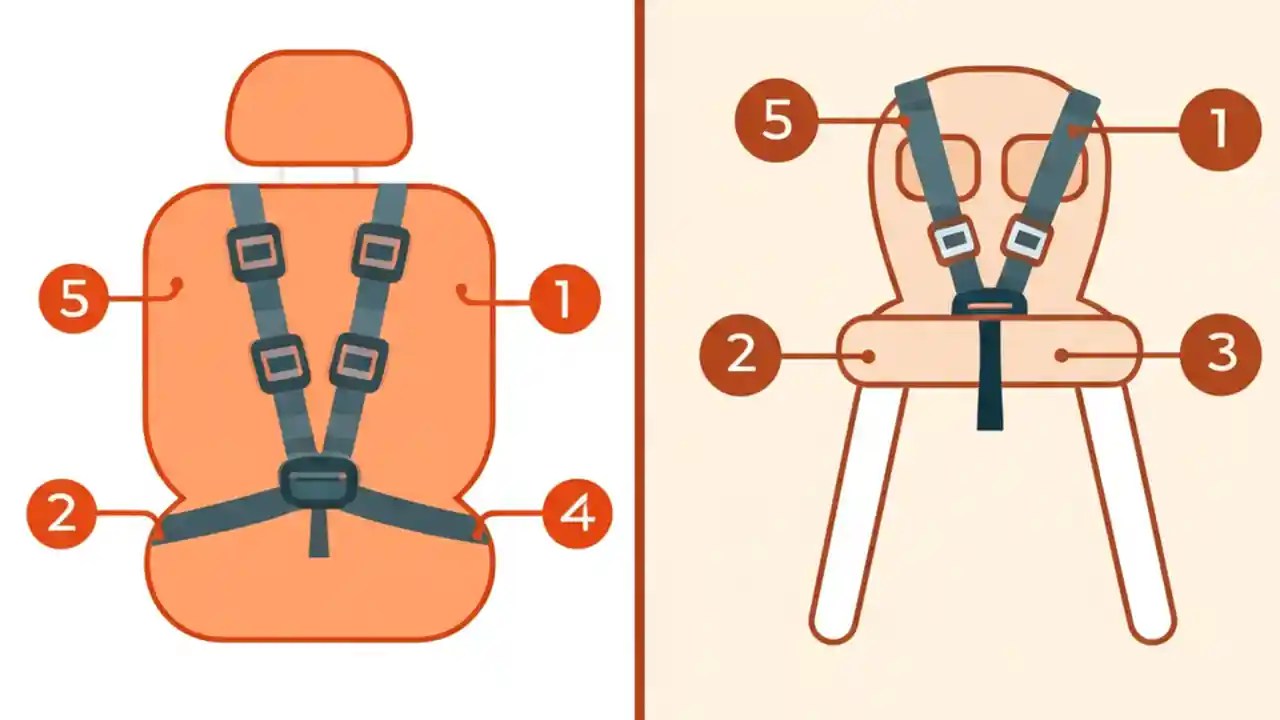 5
1
2
4
5
1
2
3