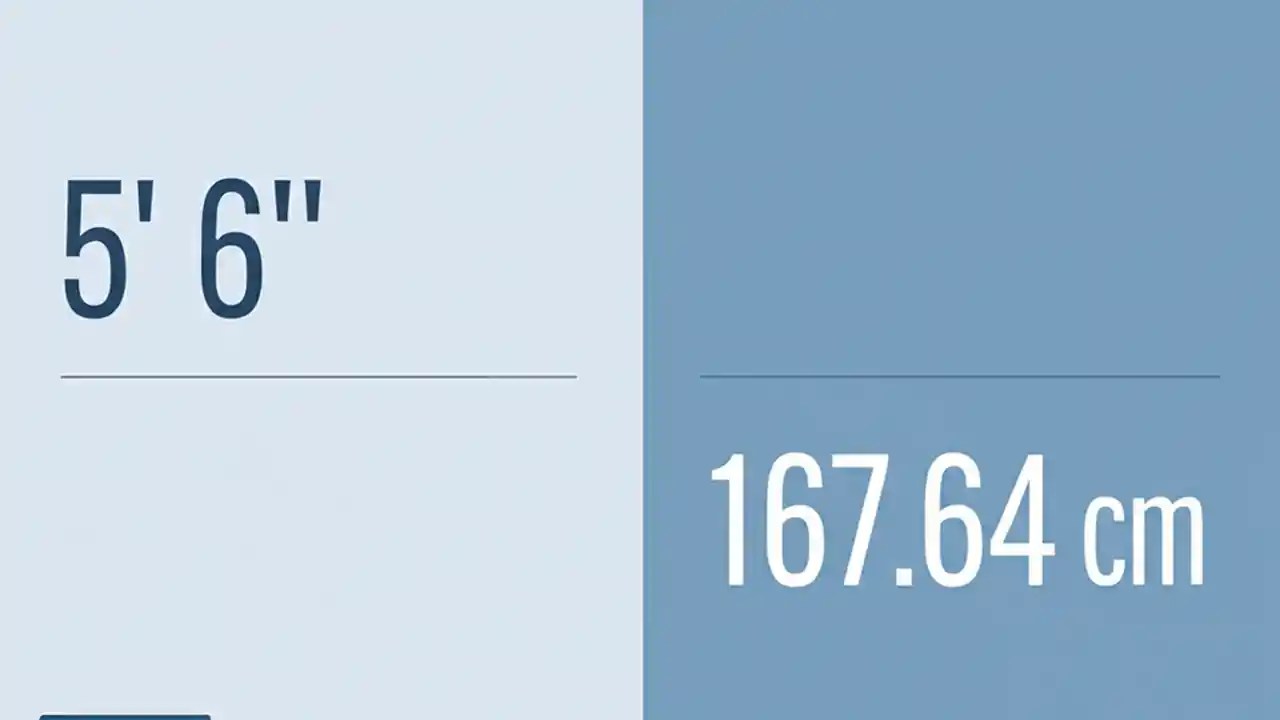 5' 6''

167.64 cm