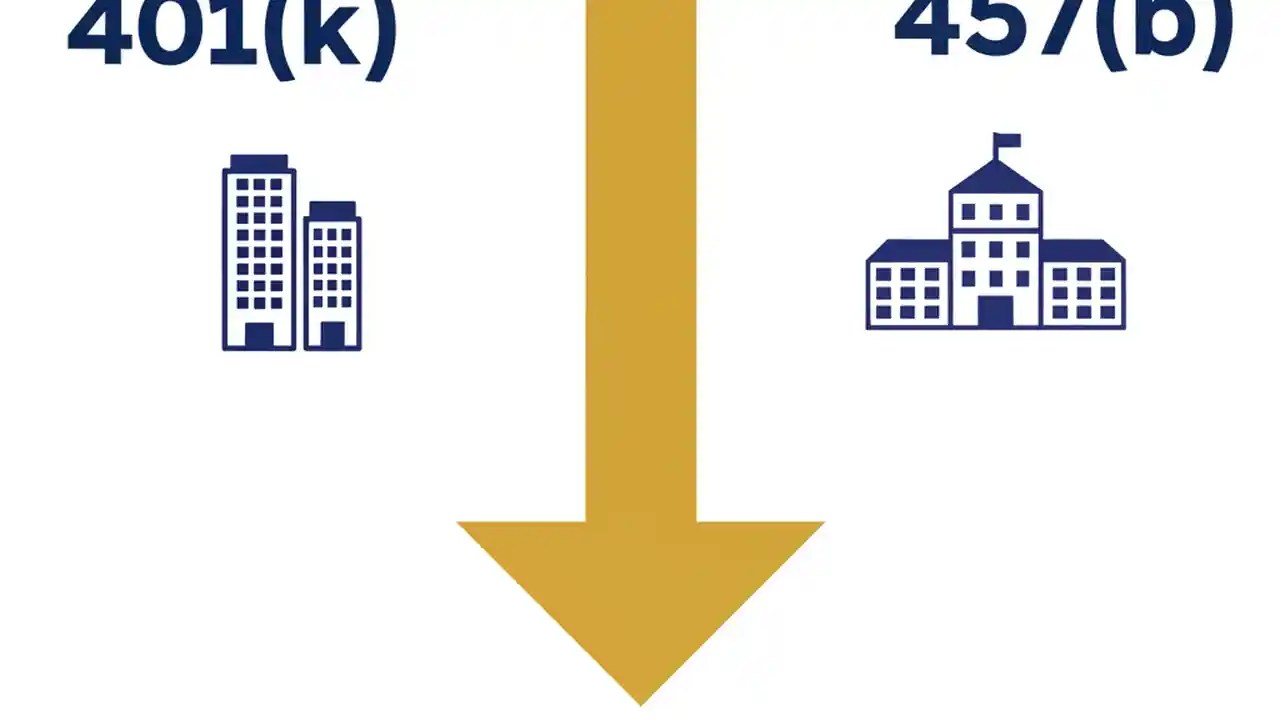 401(k)

457(b)