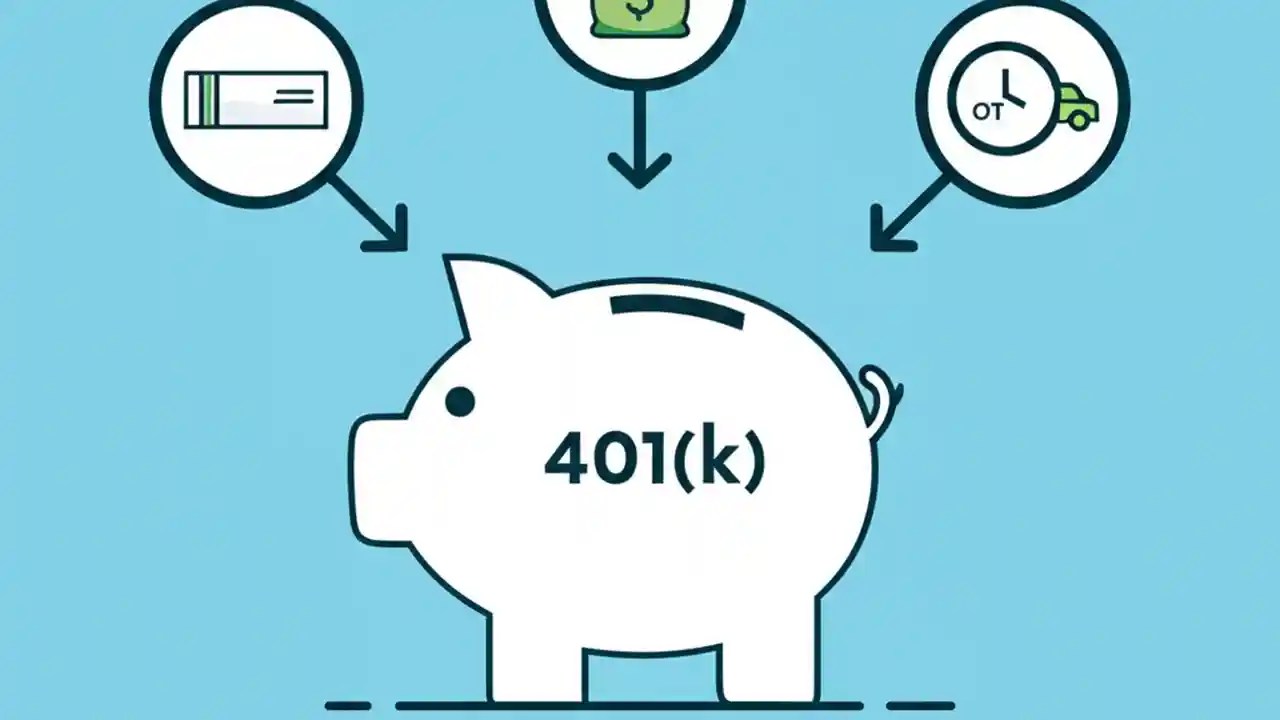 $
OT
401(k)