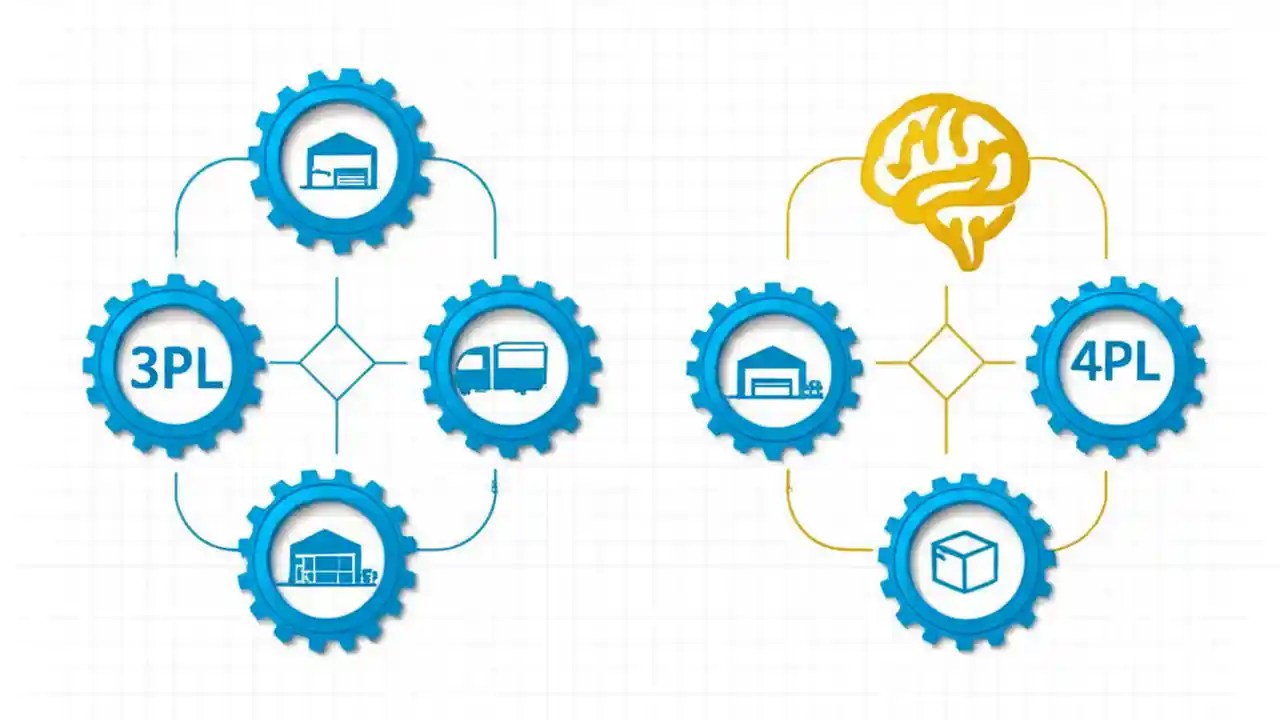 3PL

4PL