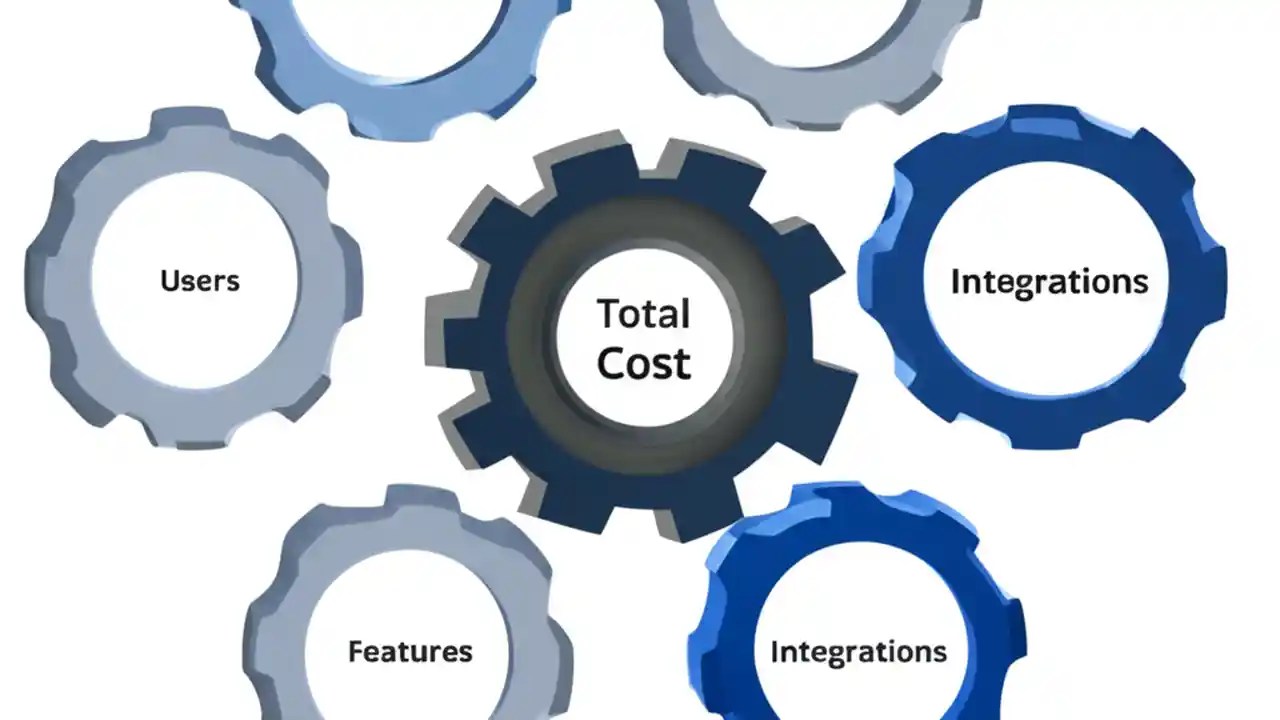 Users

Total Cost

Integrations

Features

Integrations