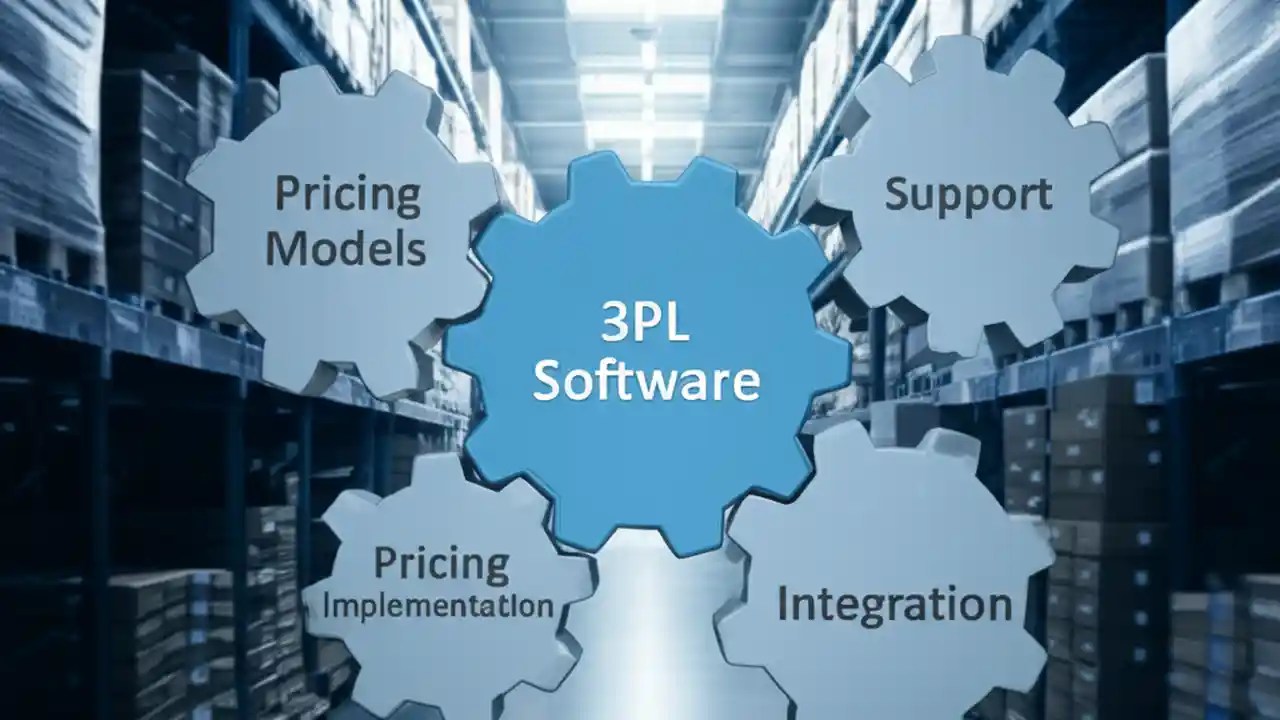 Pricing Models

Support

3PL Software

Pricing Implementation

Integration