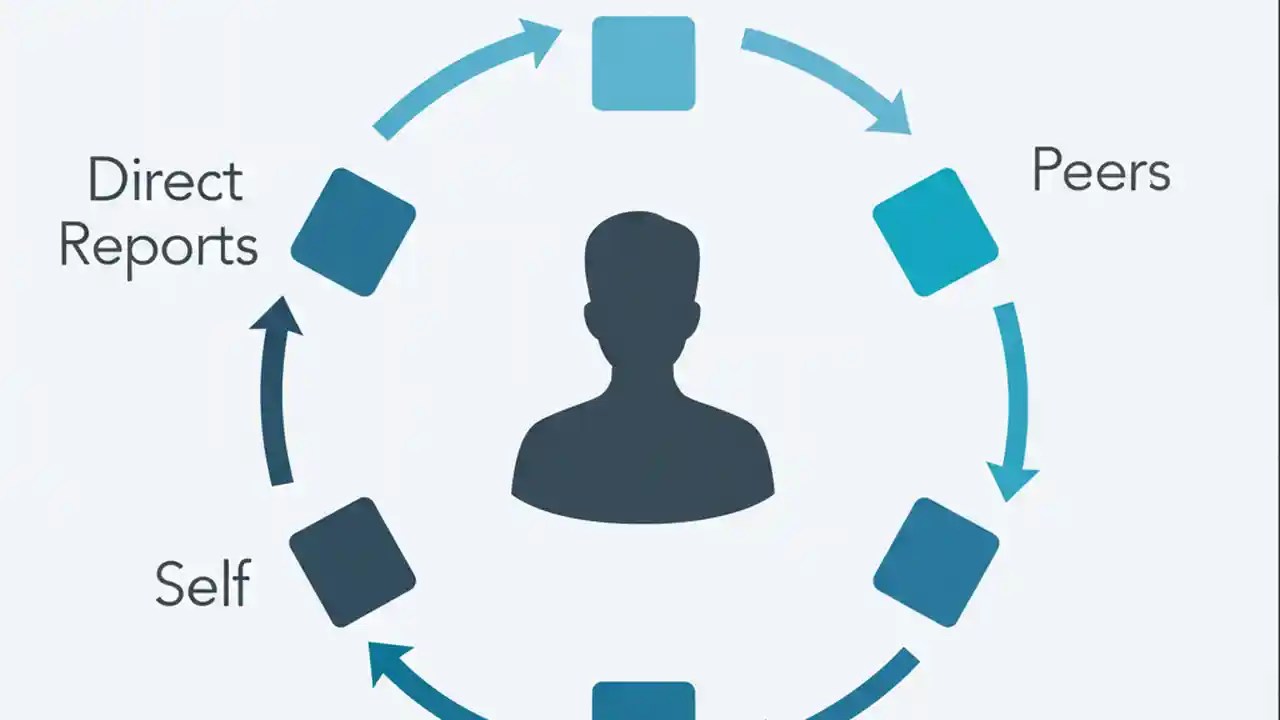 Direct Reports

Peers

Self