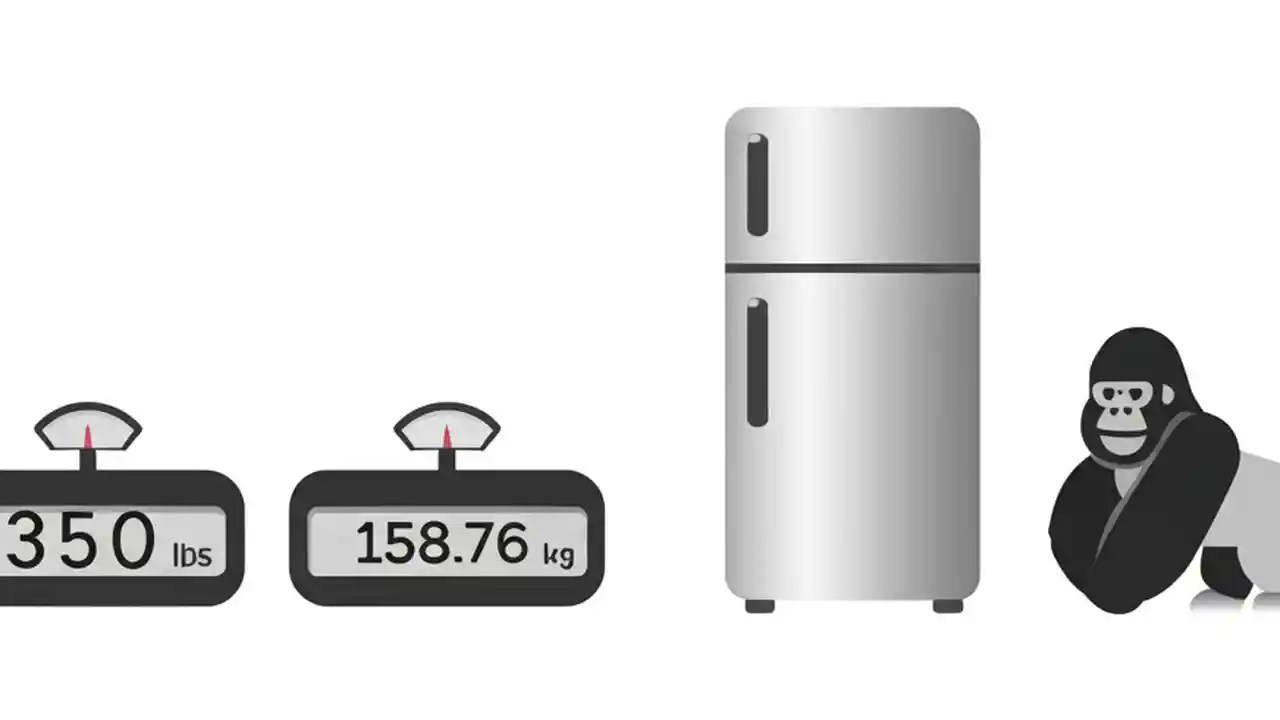 350 lbs

158.76 kg