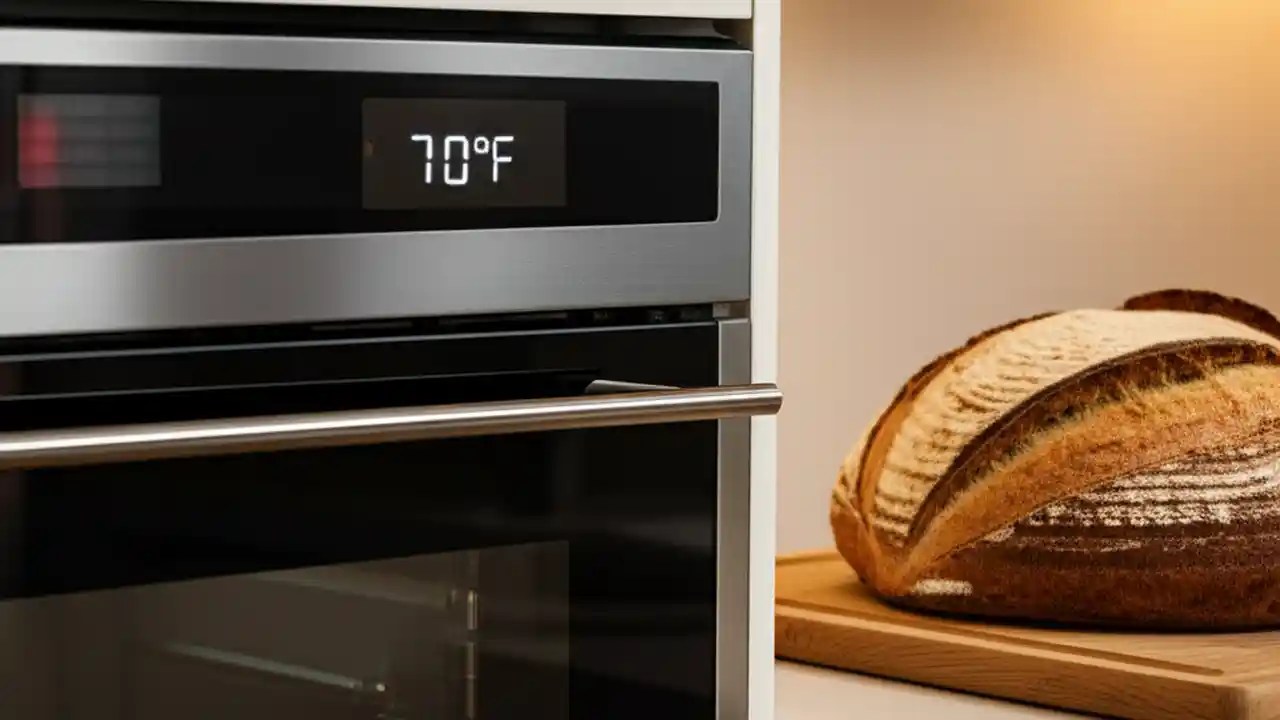 70°F