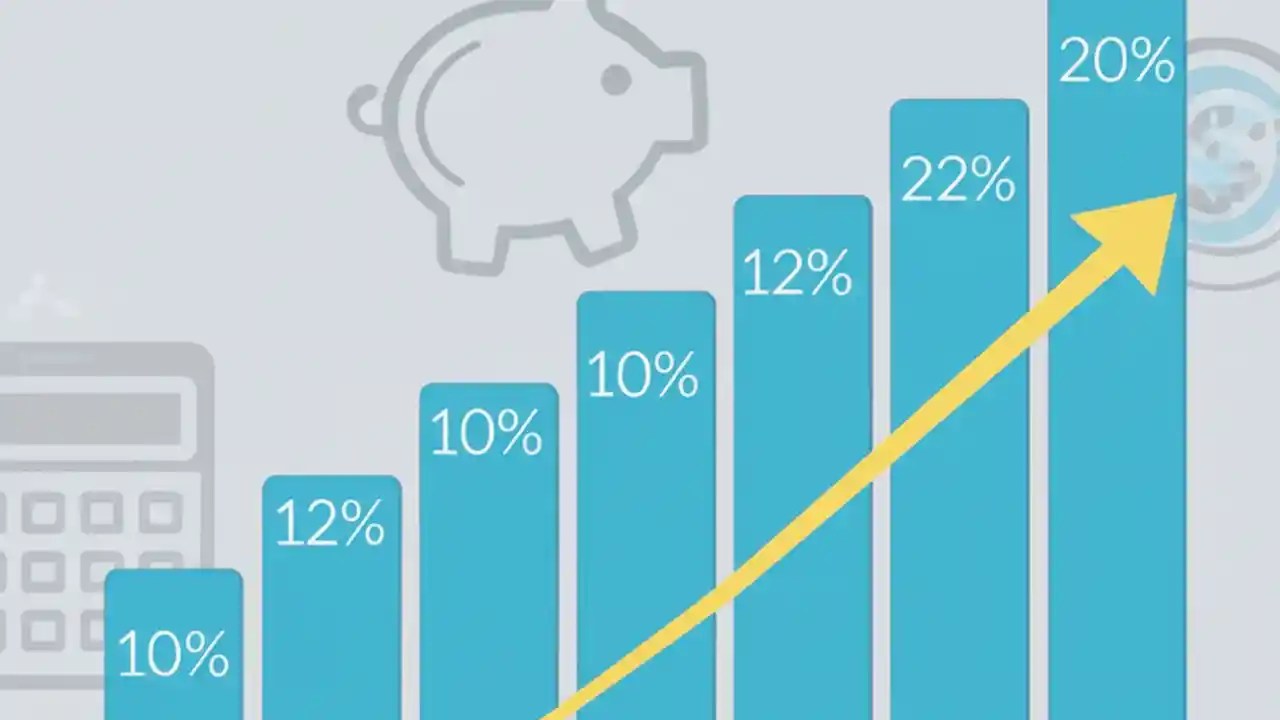 10%
12%
10%
10%
12%
22%
20%