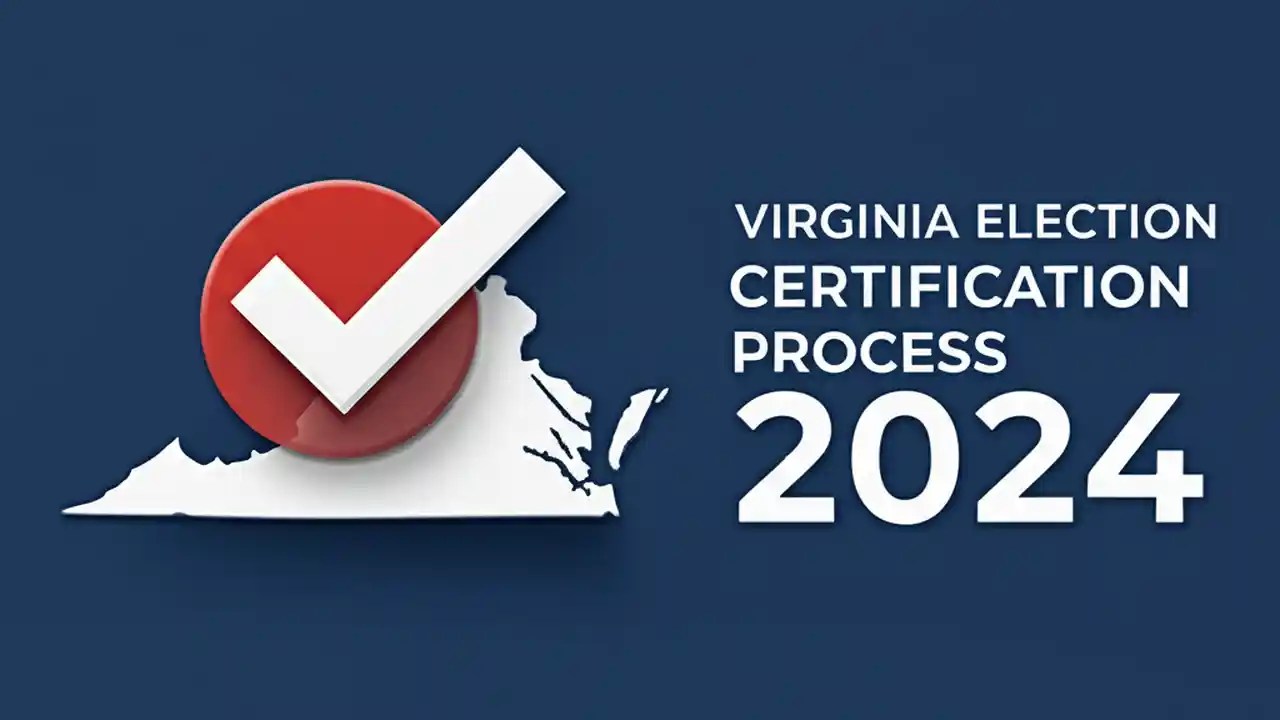 VIRGINIA ELECTION CERTIFICATION PROCESS 2024