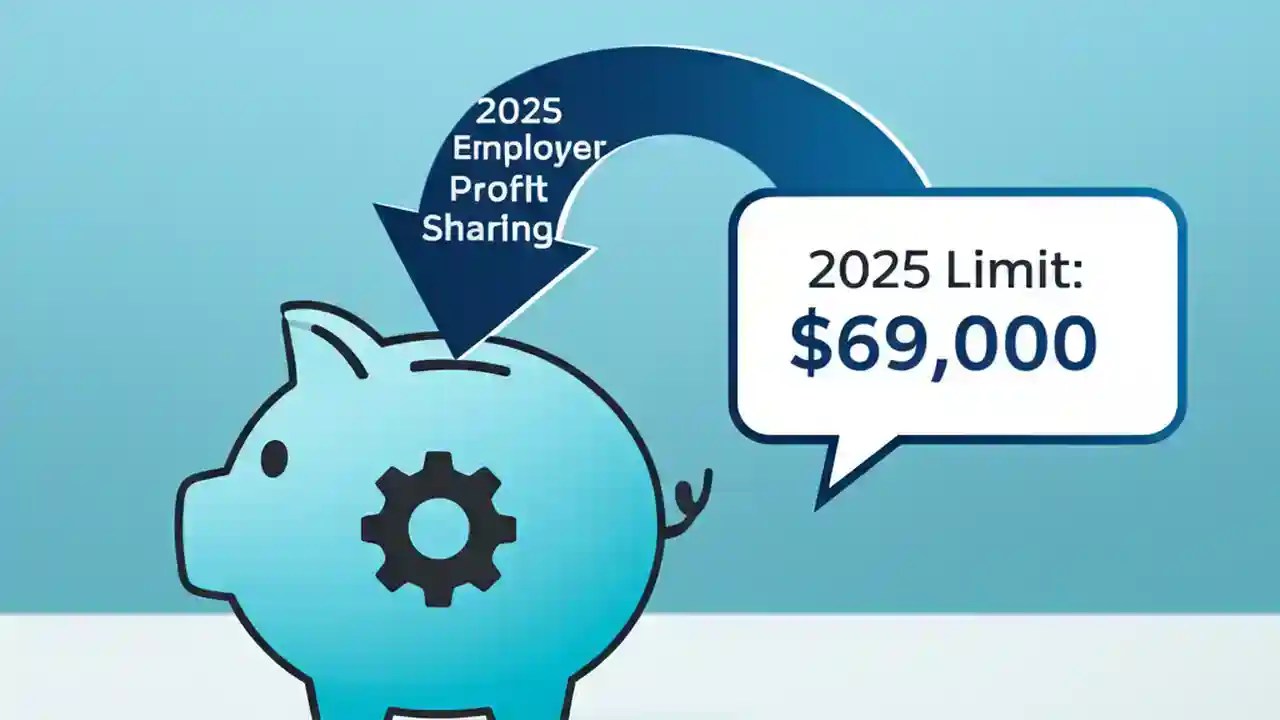 2025 Employer Profit Sharing

2025 Limit:
$69,000