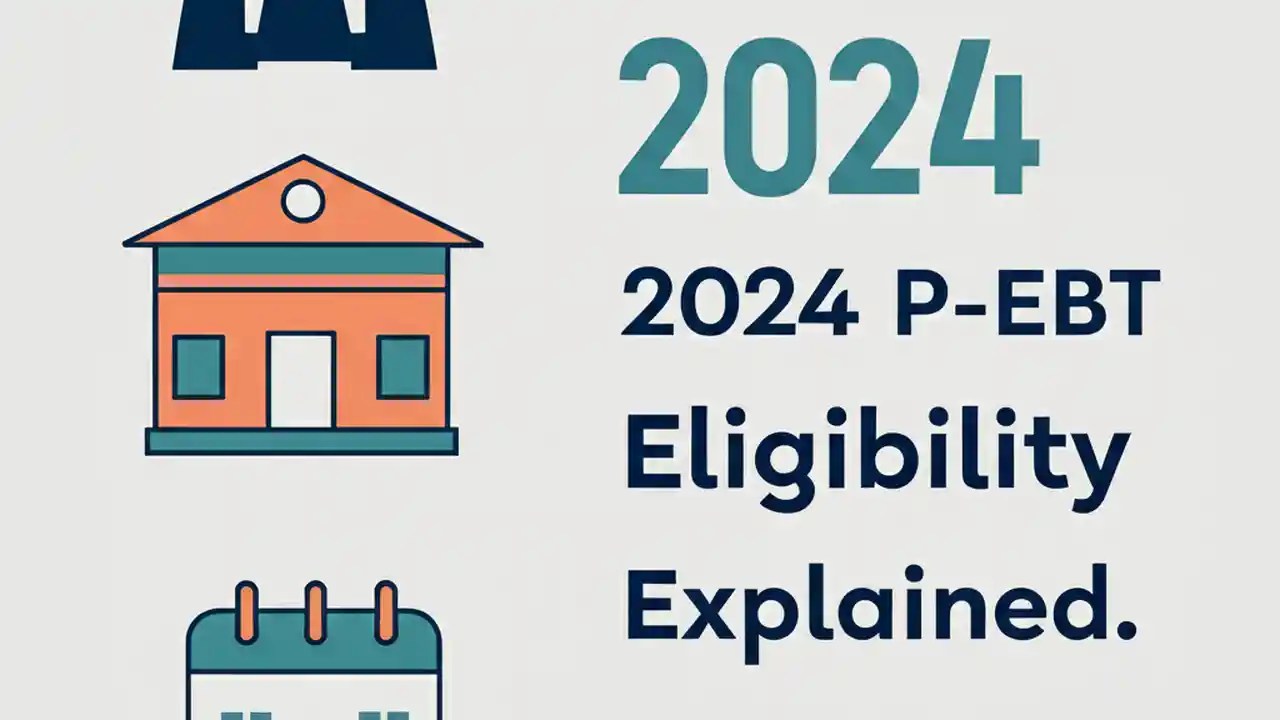 2024

2024 P-EBT Eligibility Explained.