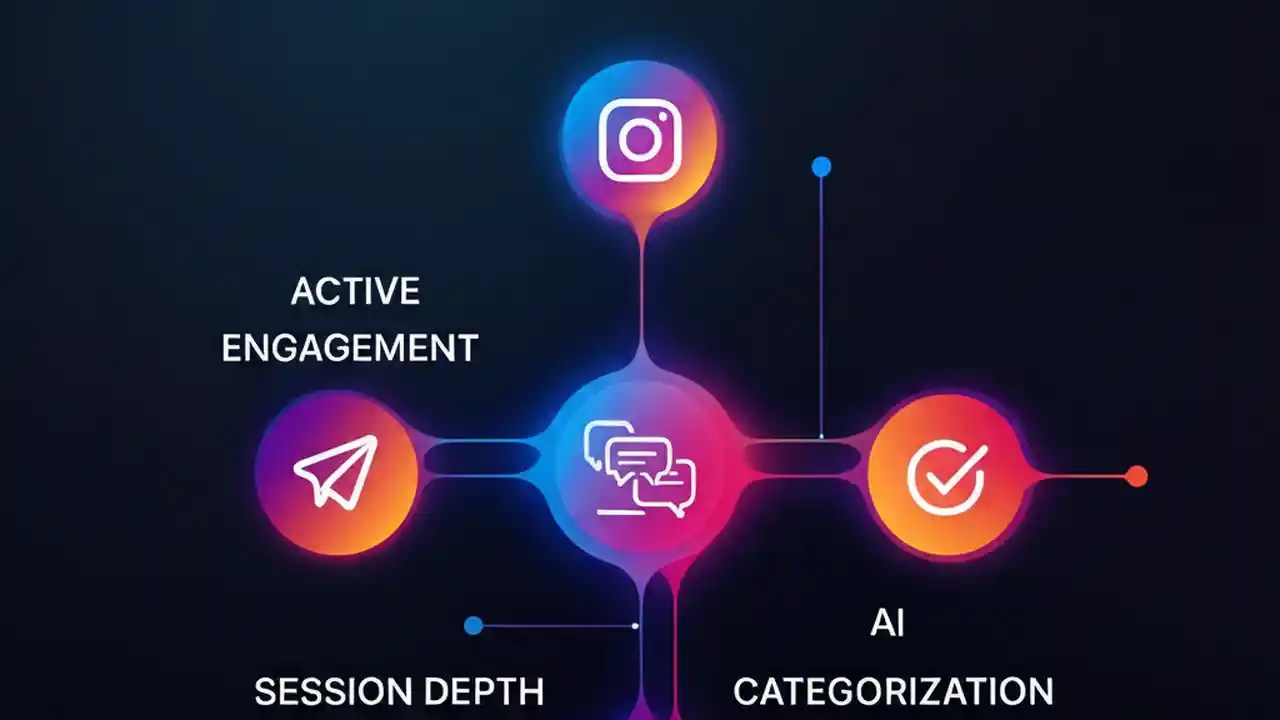 ACTIVE ENGAGEMENT

SESSION DEPTH

AI CATEGORIZATION