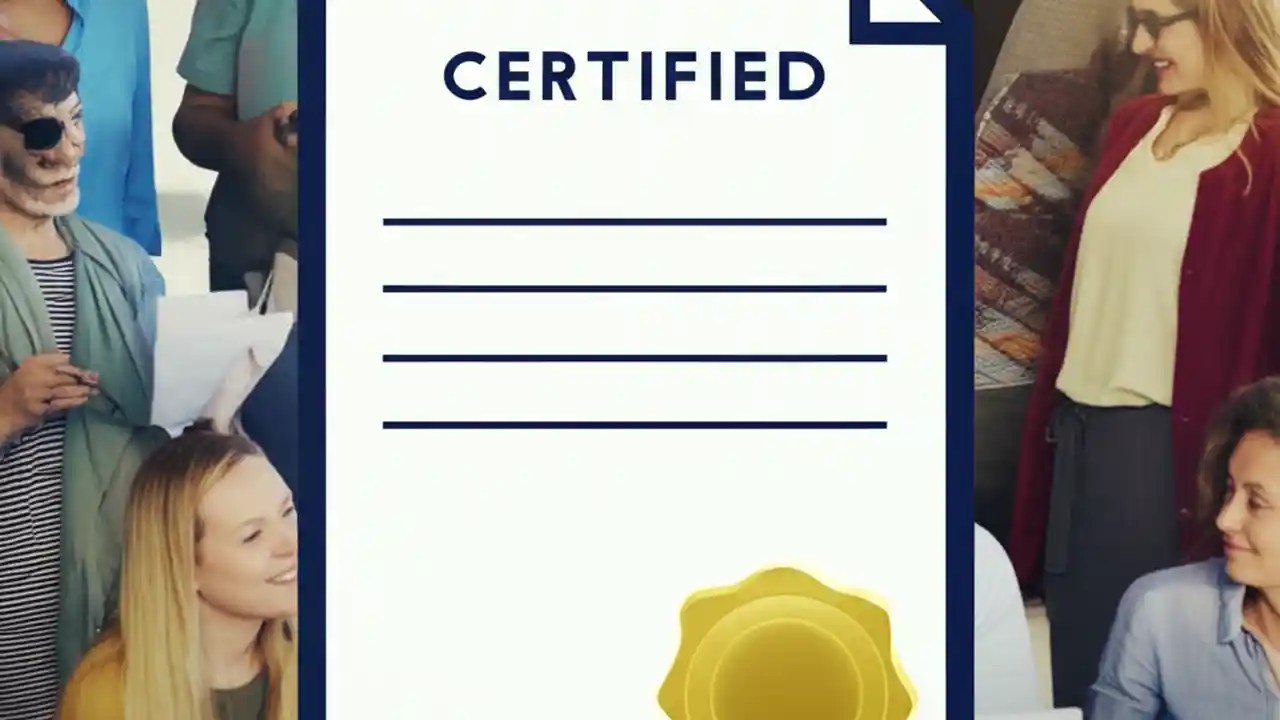 CERTIFIED