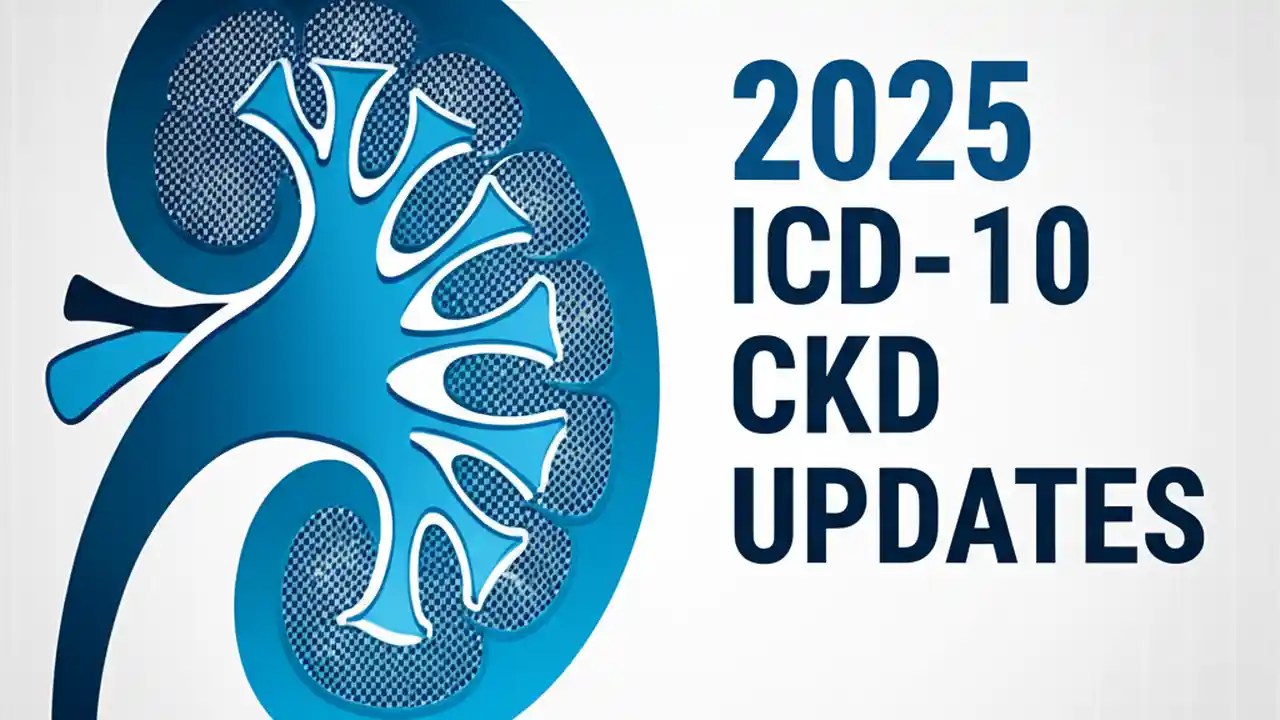 2025
ICD-10
CKD
UPDATES