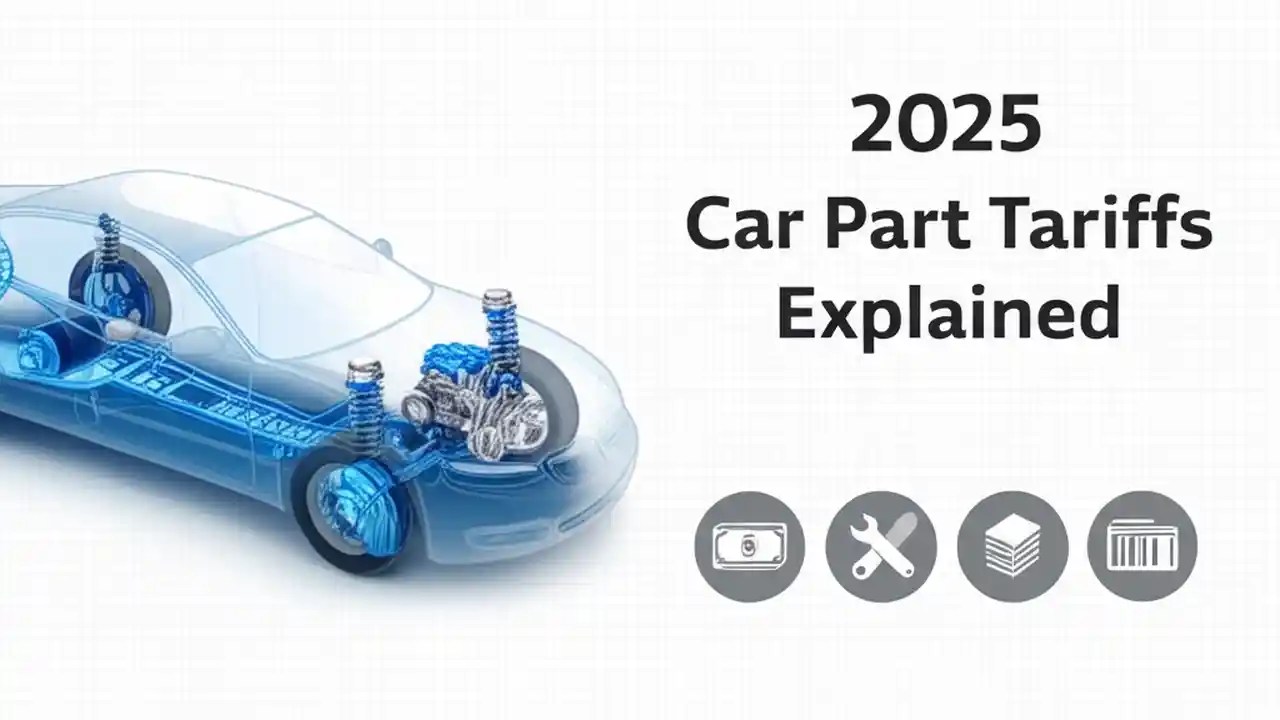 2025
Car Part Tariffs
Explained