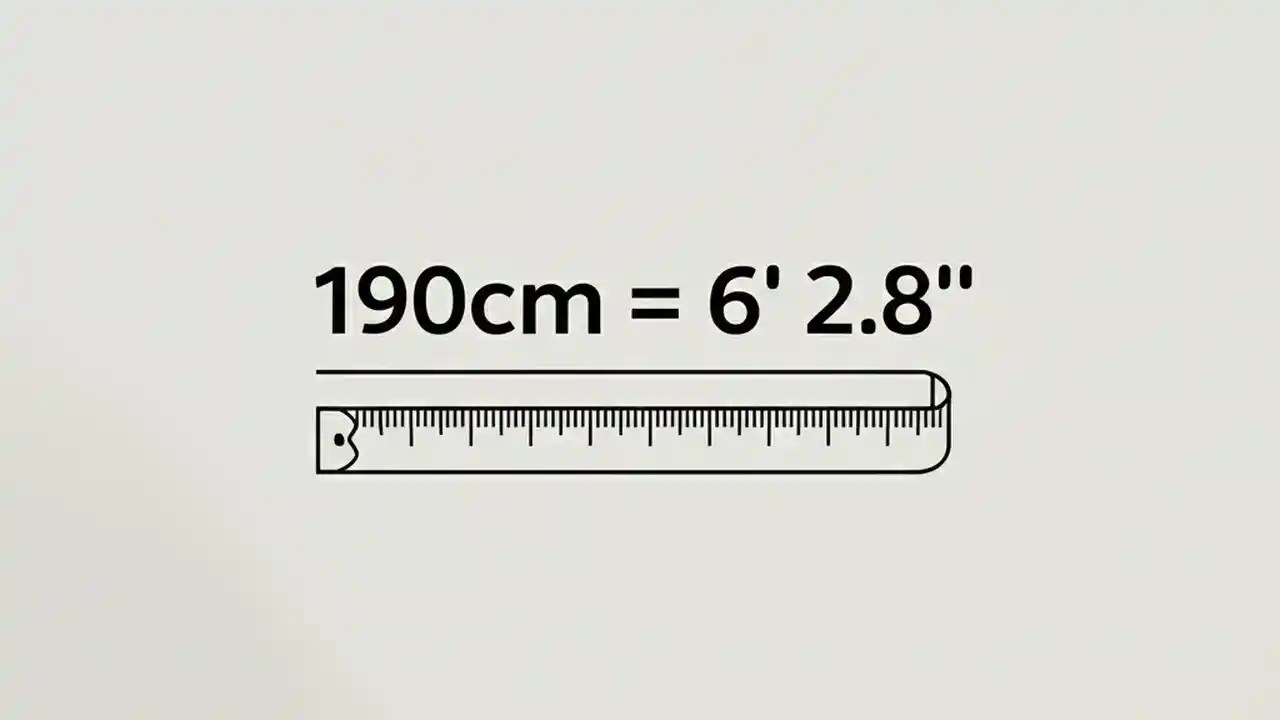 190cm = 6' 2.8"