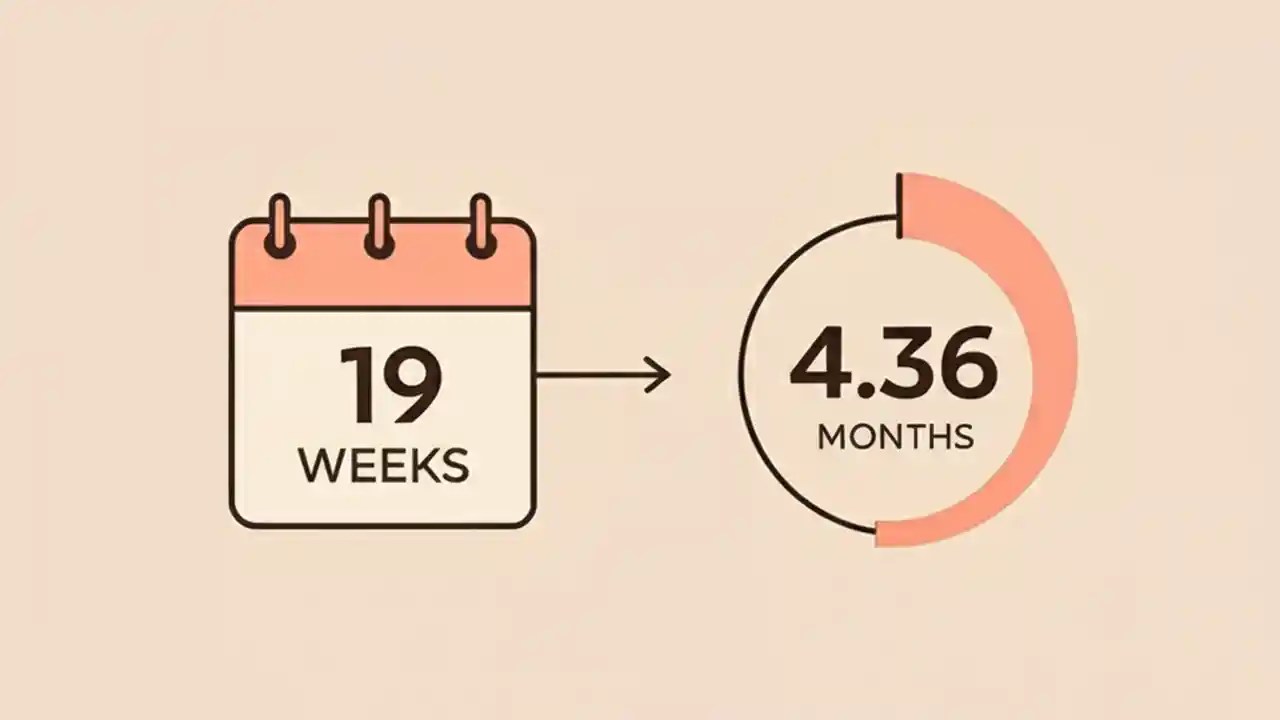 19
WEEKS

4.36
MONTHS