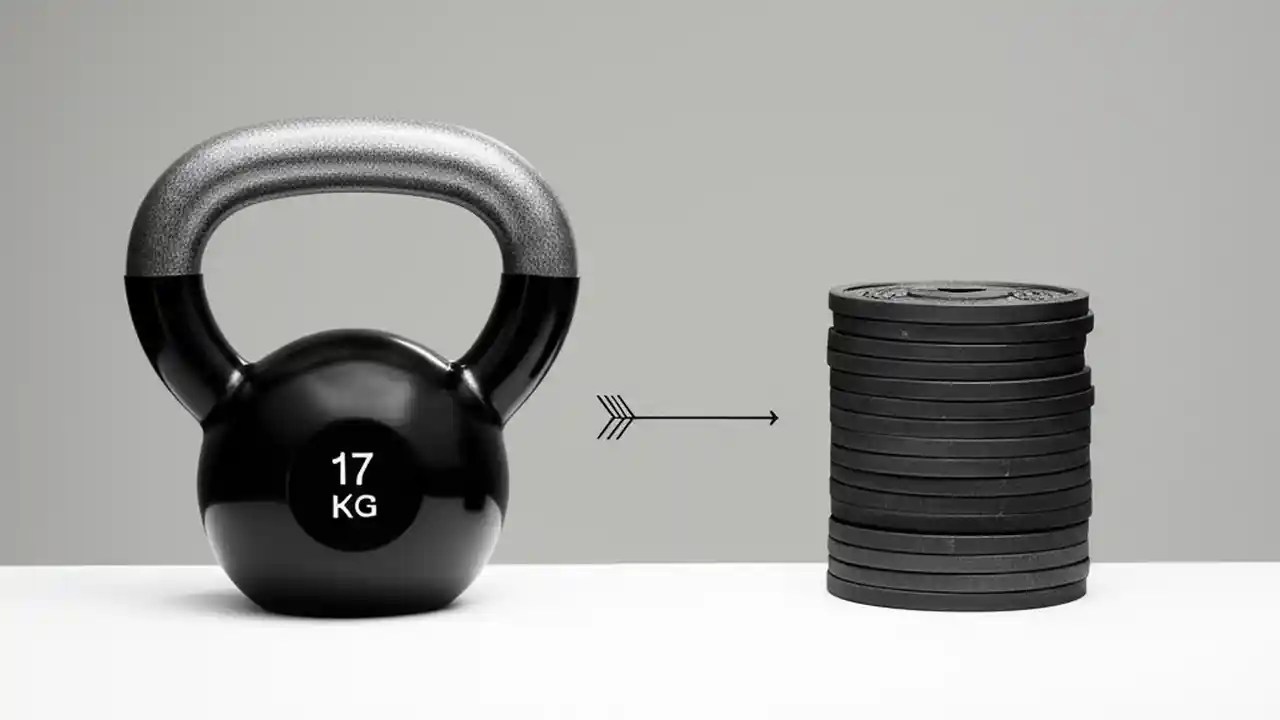 17
KG