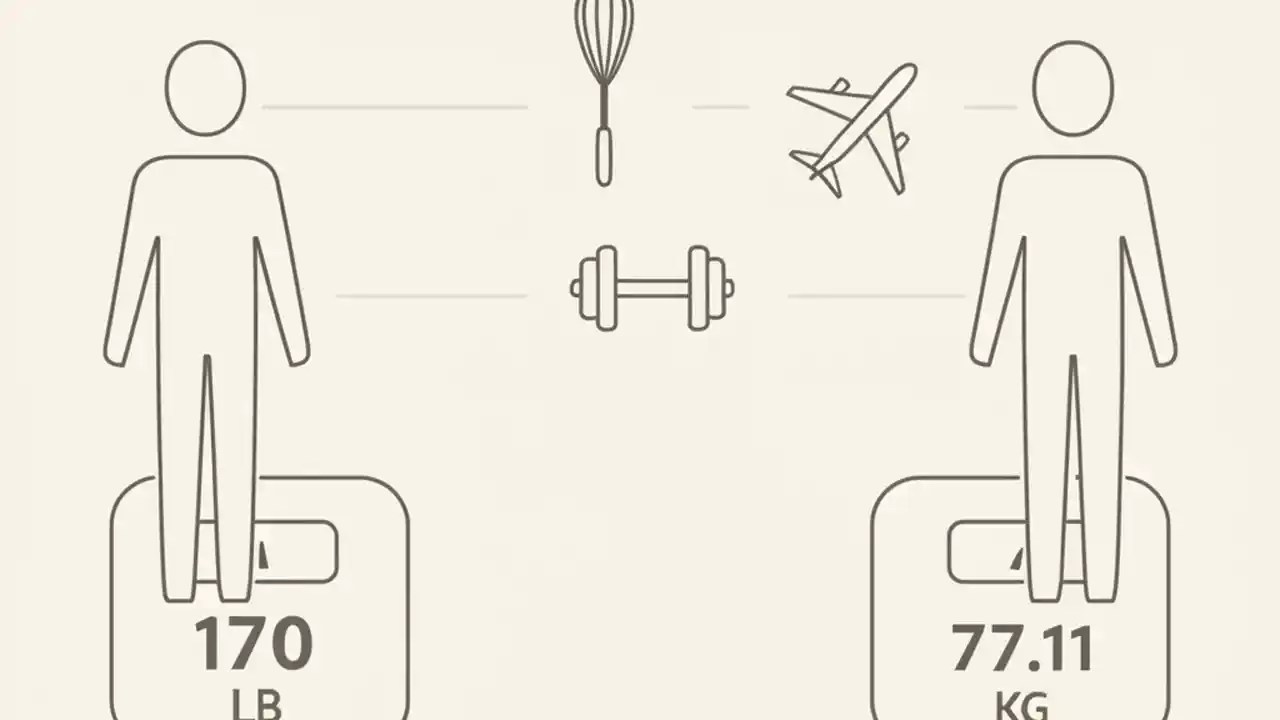 170
LB

77.11
KG