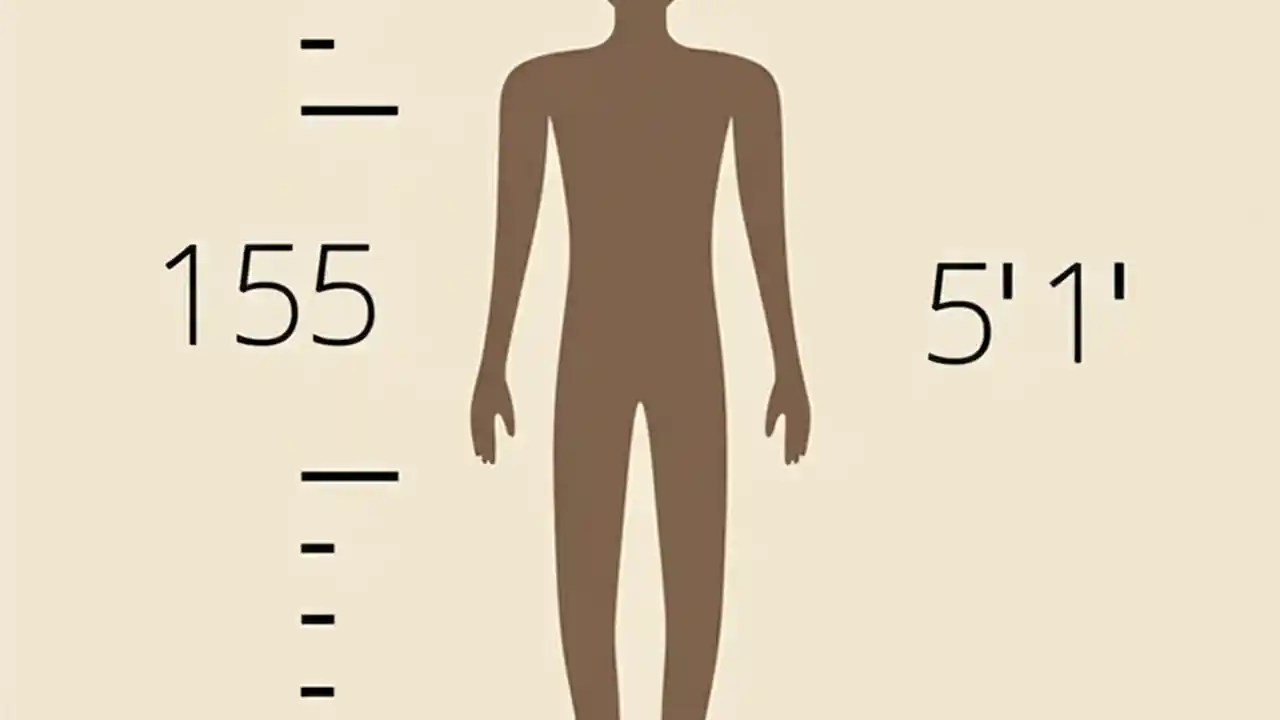 155

5'1'