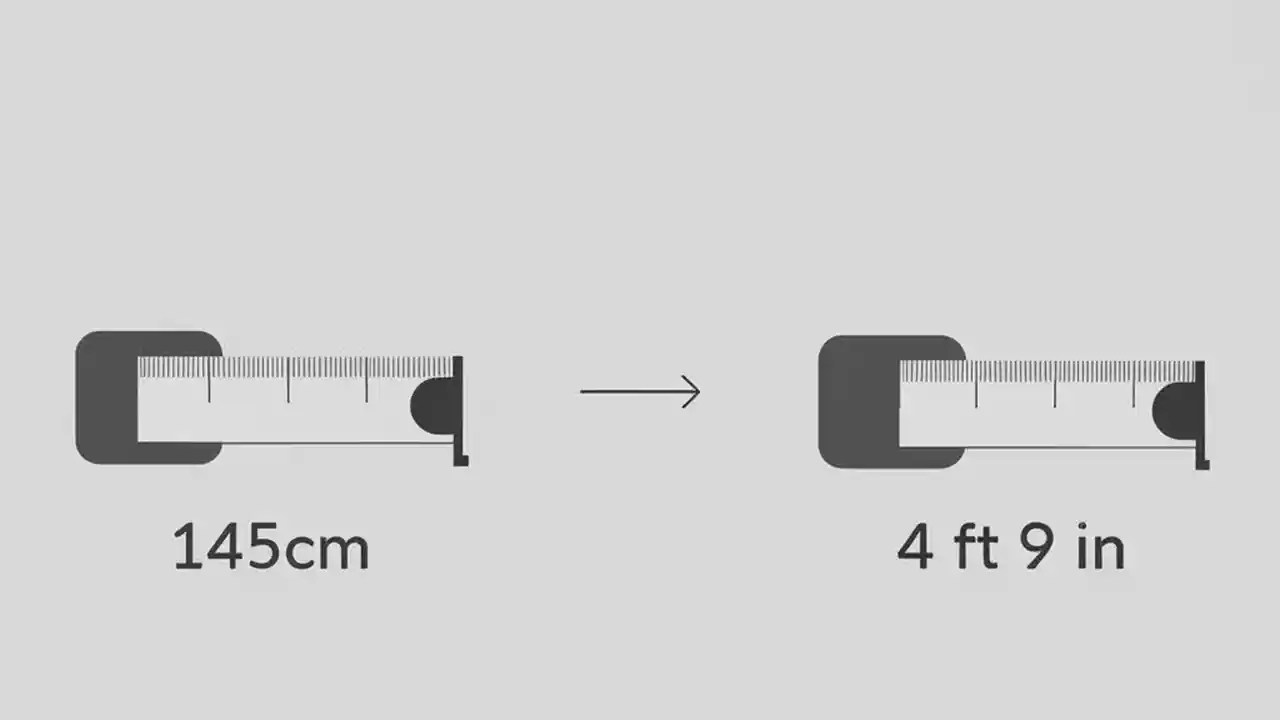 145cm

4 ft 9 in