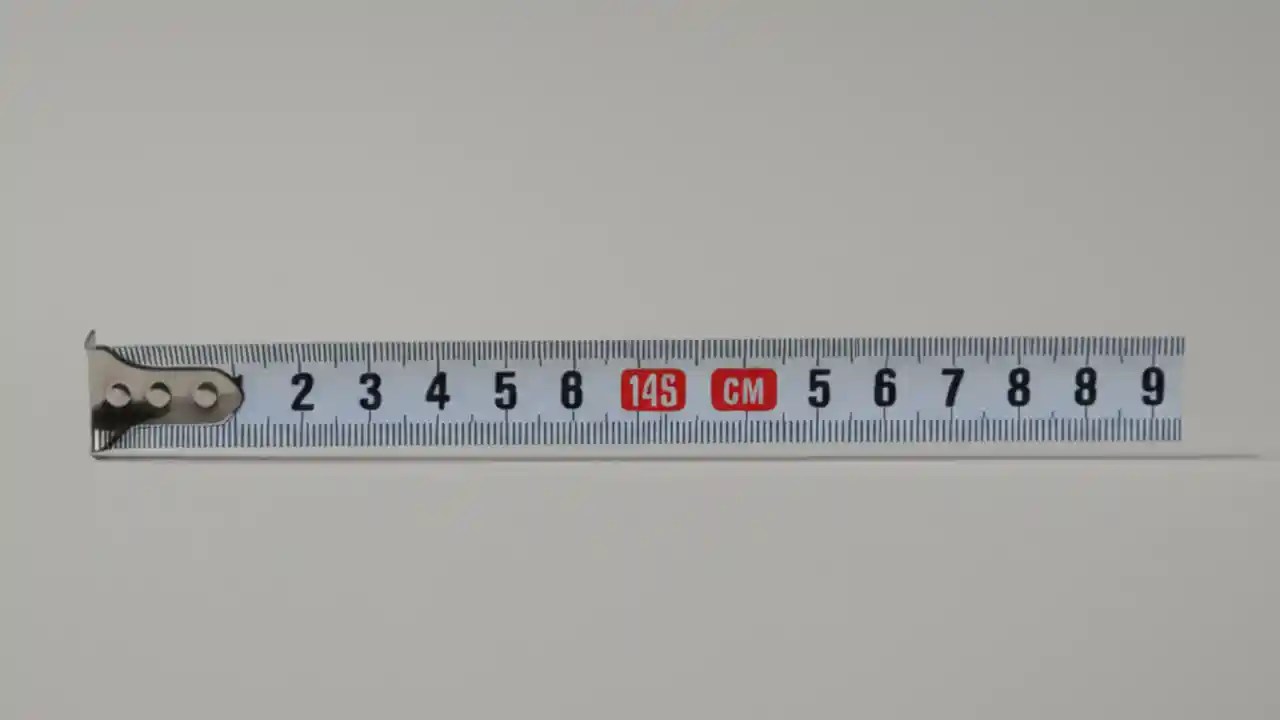 2 3 4 5 6 14S CM 5 6 7 8 8 9