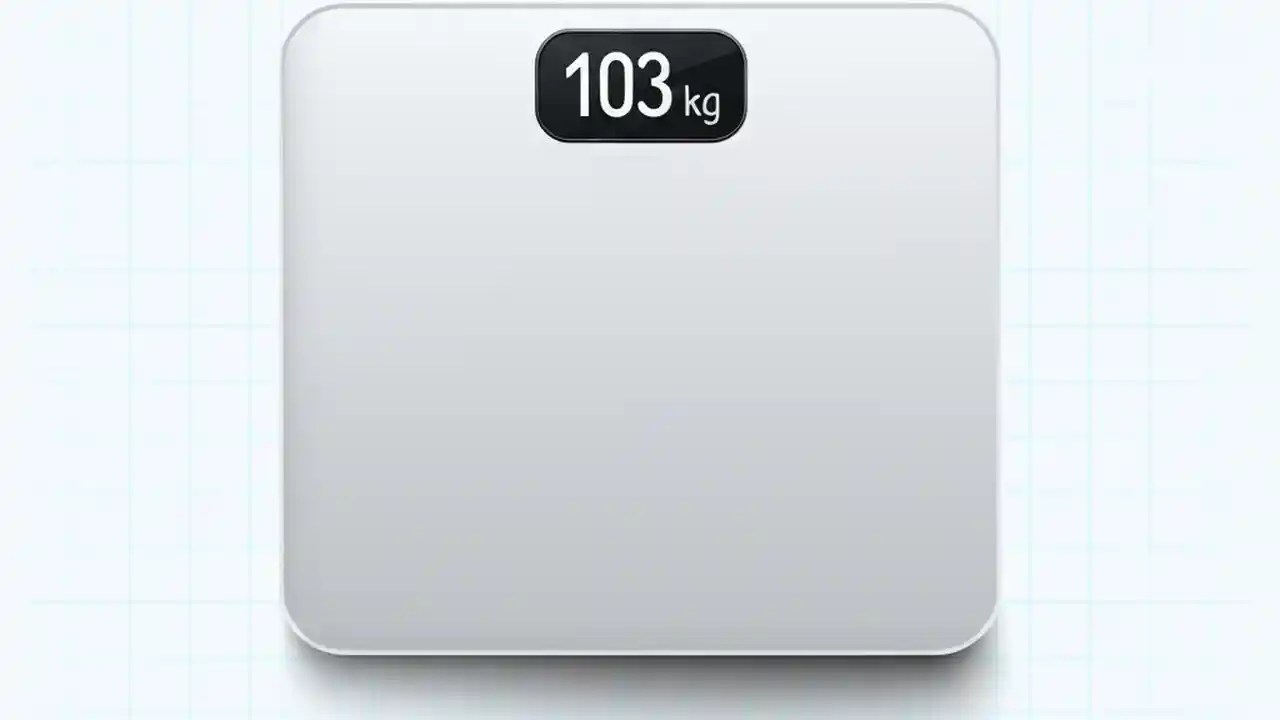 103 kg