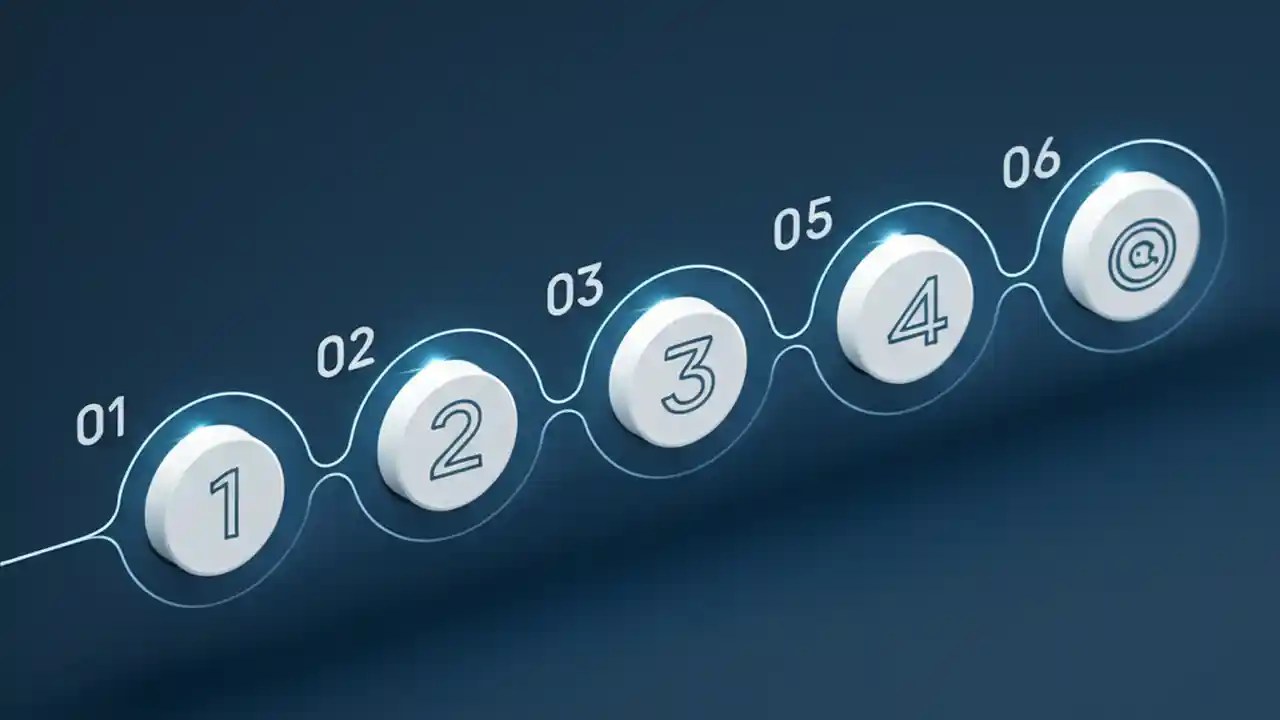 01
1
02
2
03
3
05
4
06