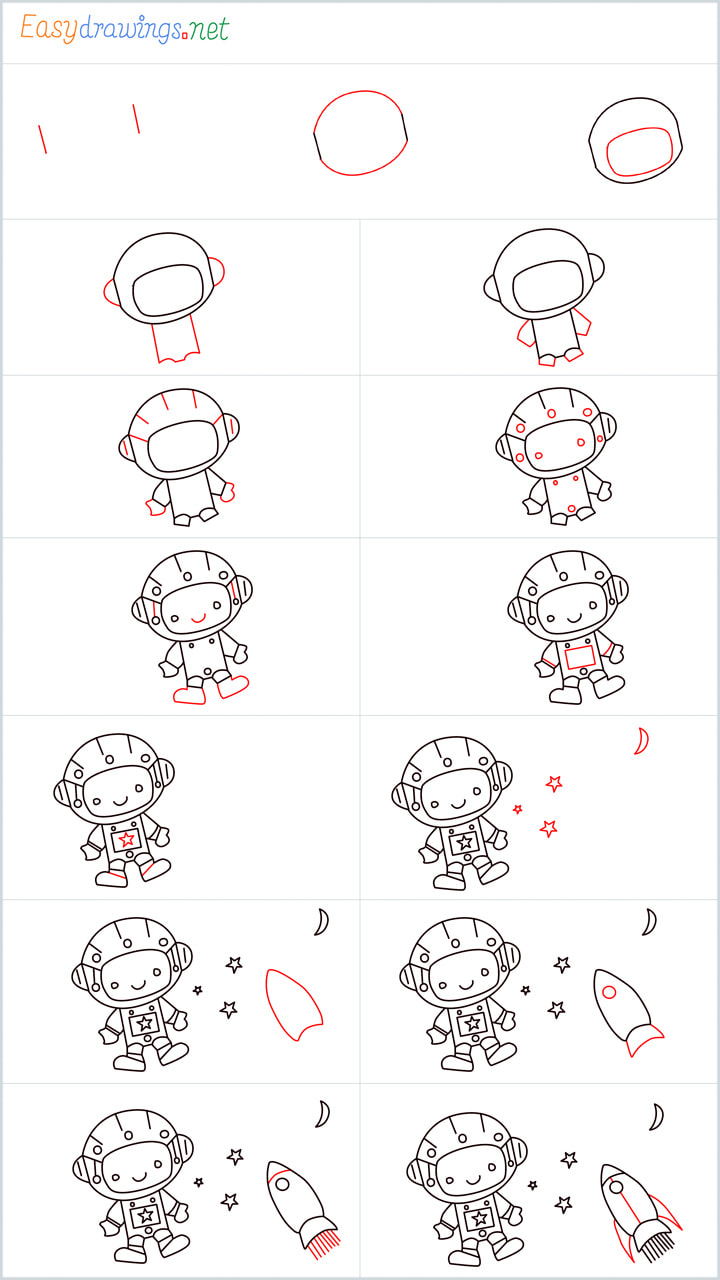 Easydrawings.net