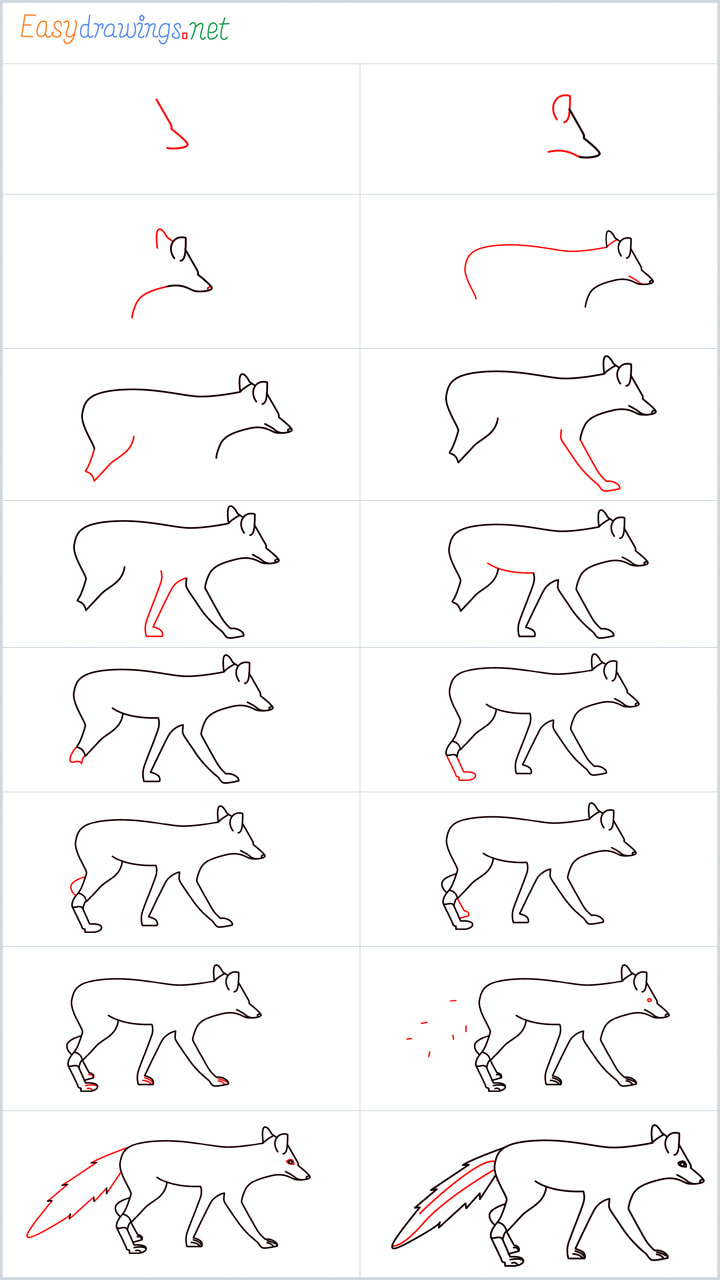 Easydrawings.net