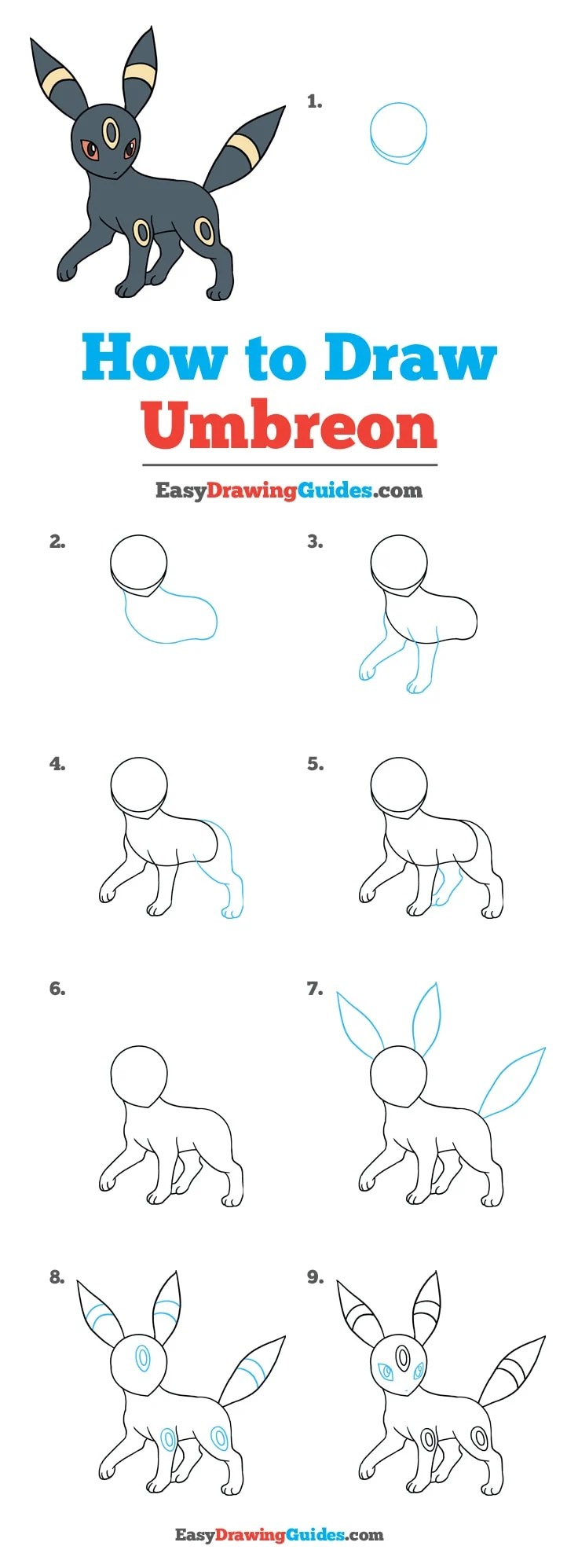 1.

How to Draw
Umbreon

EasyDrawingGuides.com

2.

3.

4.

5.

6.

7.

8.

9.

EasyDrawingGuides.com