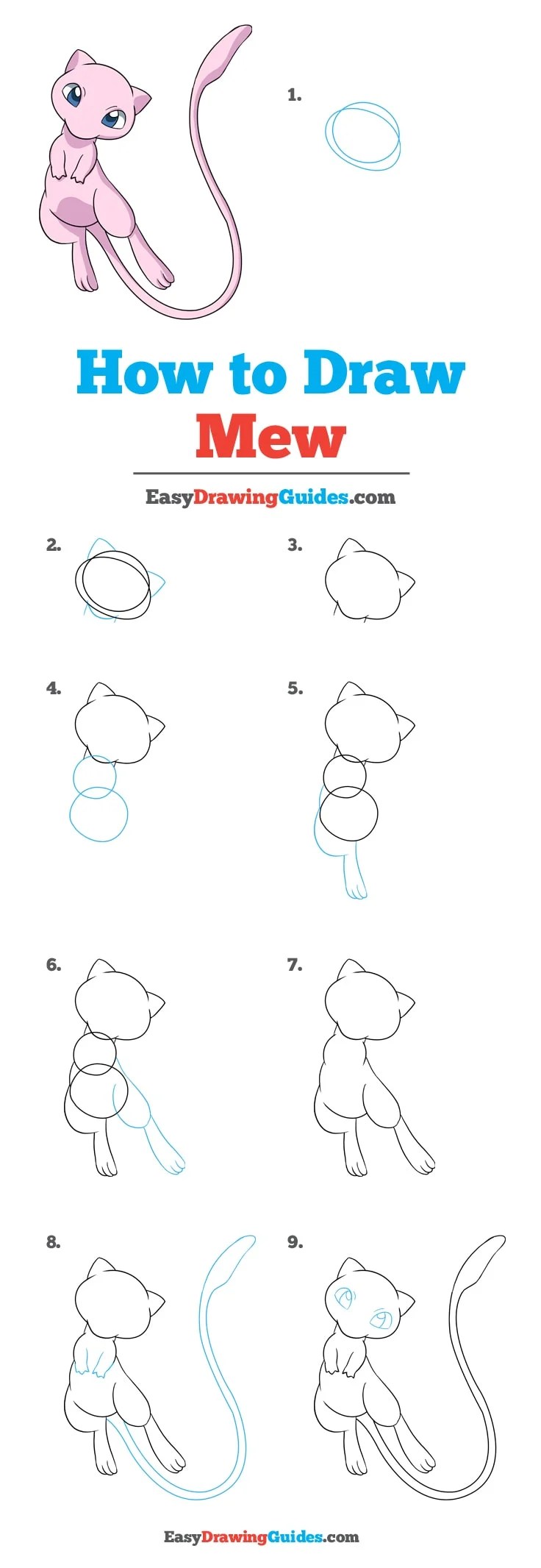 1.

How to Draw
Mew

EasyDrawingGuides.com

2.

3.

4.

5.

6.

7.

8.

9.

EasyDrawingGuides.com