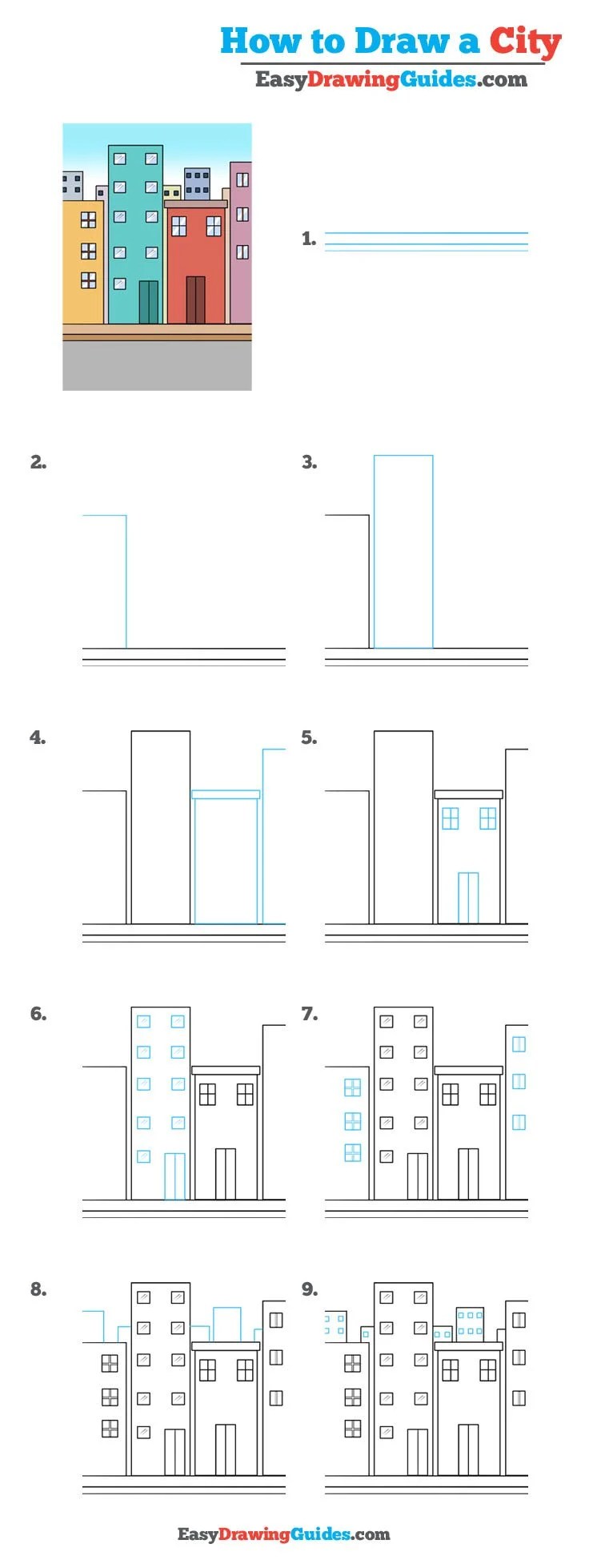 How to Draw a City
EasyDrawingGuides.com

1.

2.

3.

4.

5.

6.

7.

8.

9.

EasyDrawingGuides.com