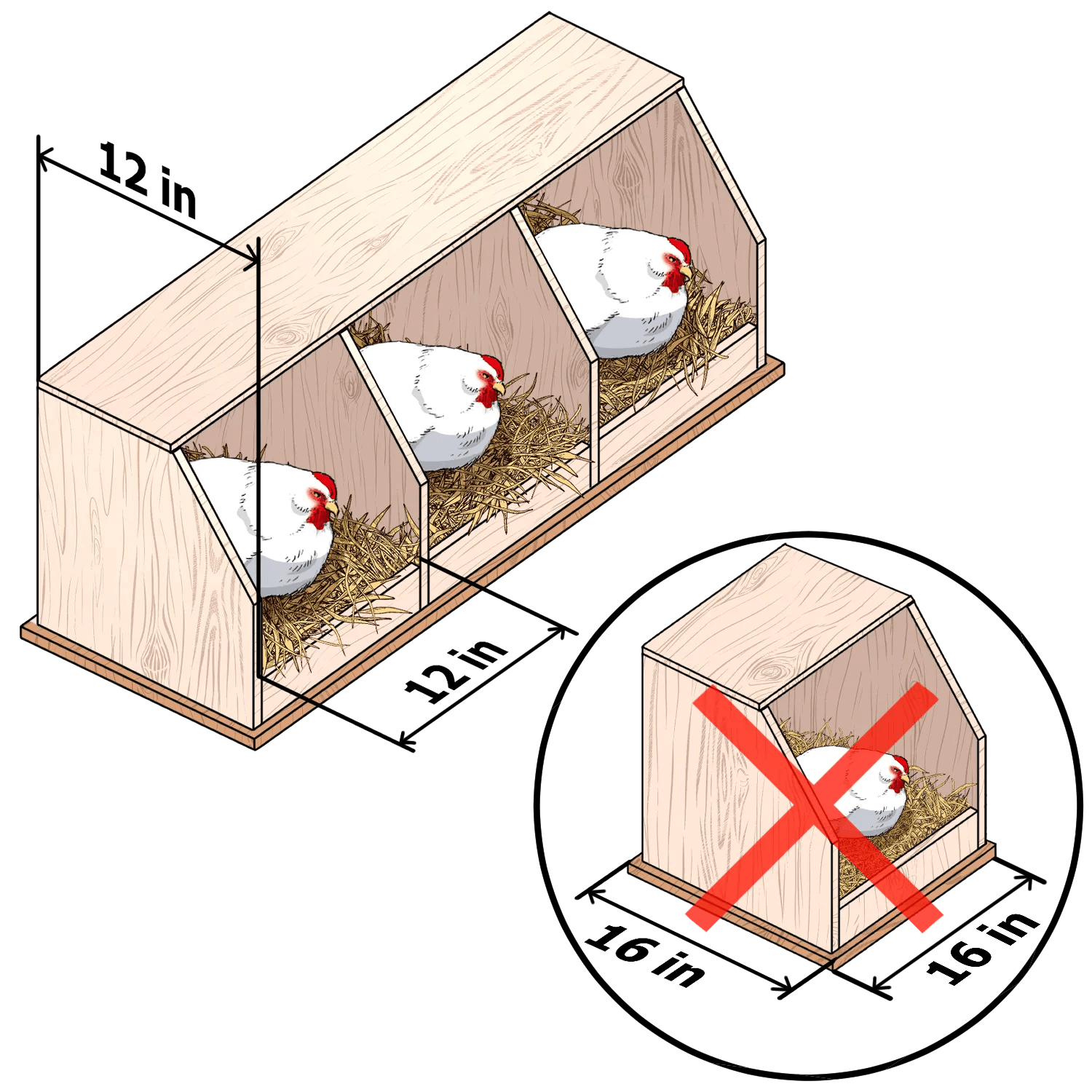 12 in
12 in
16 in
16 in