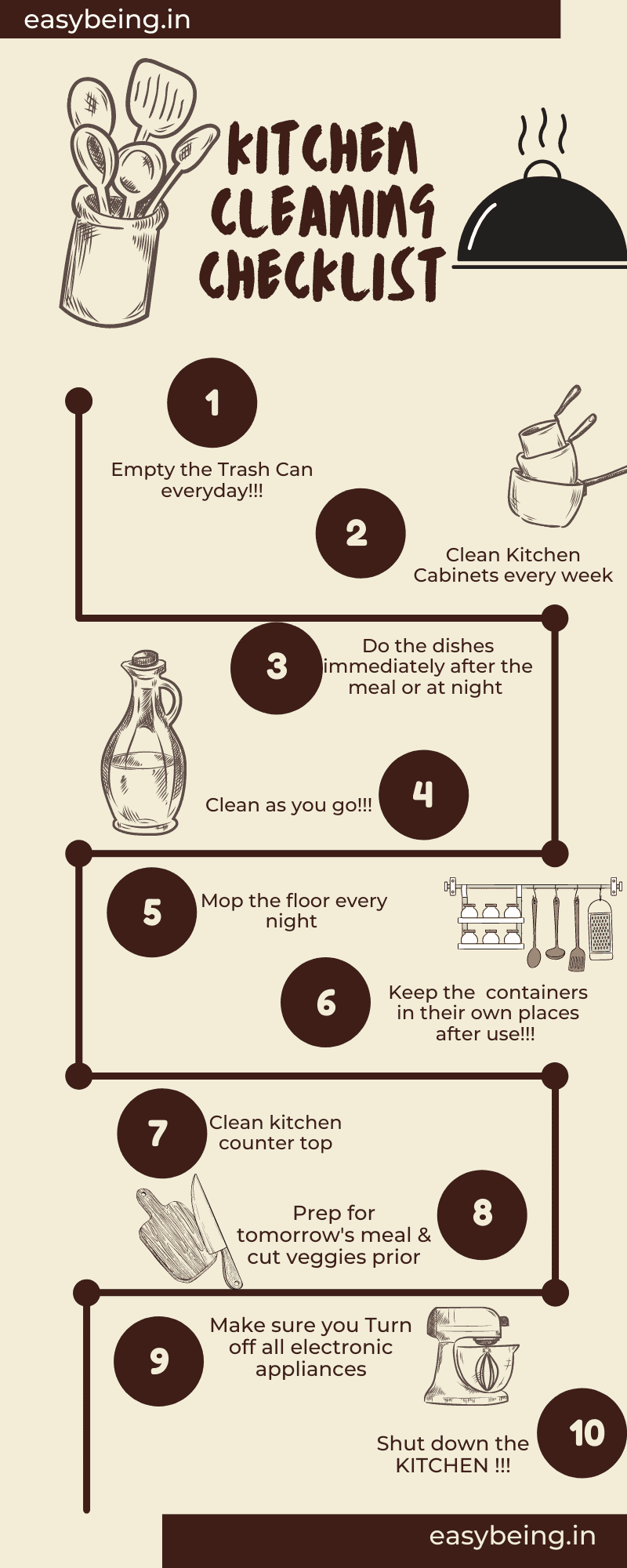 easybeing.in

KITCHEN CLEANING CHECKLIST

1
Empty the Trash Can everyday!!!

2
Clean Kitchen Cabinets every week

3
Do the dishes immediately after the meal or at night

4
Clean as you go!!!

5
Mop the floor every night

6
Keep the containers in their own places after use!!!

7
Clean kitchen counter top

8
Prep for tomorrow's meal & cut veggies prior

9
Make sure you Turn off all electronic appliances

10
Shut down the KITCHEN !!!

easybeing.in