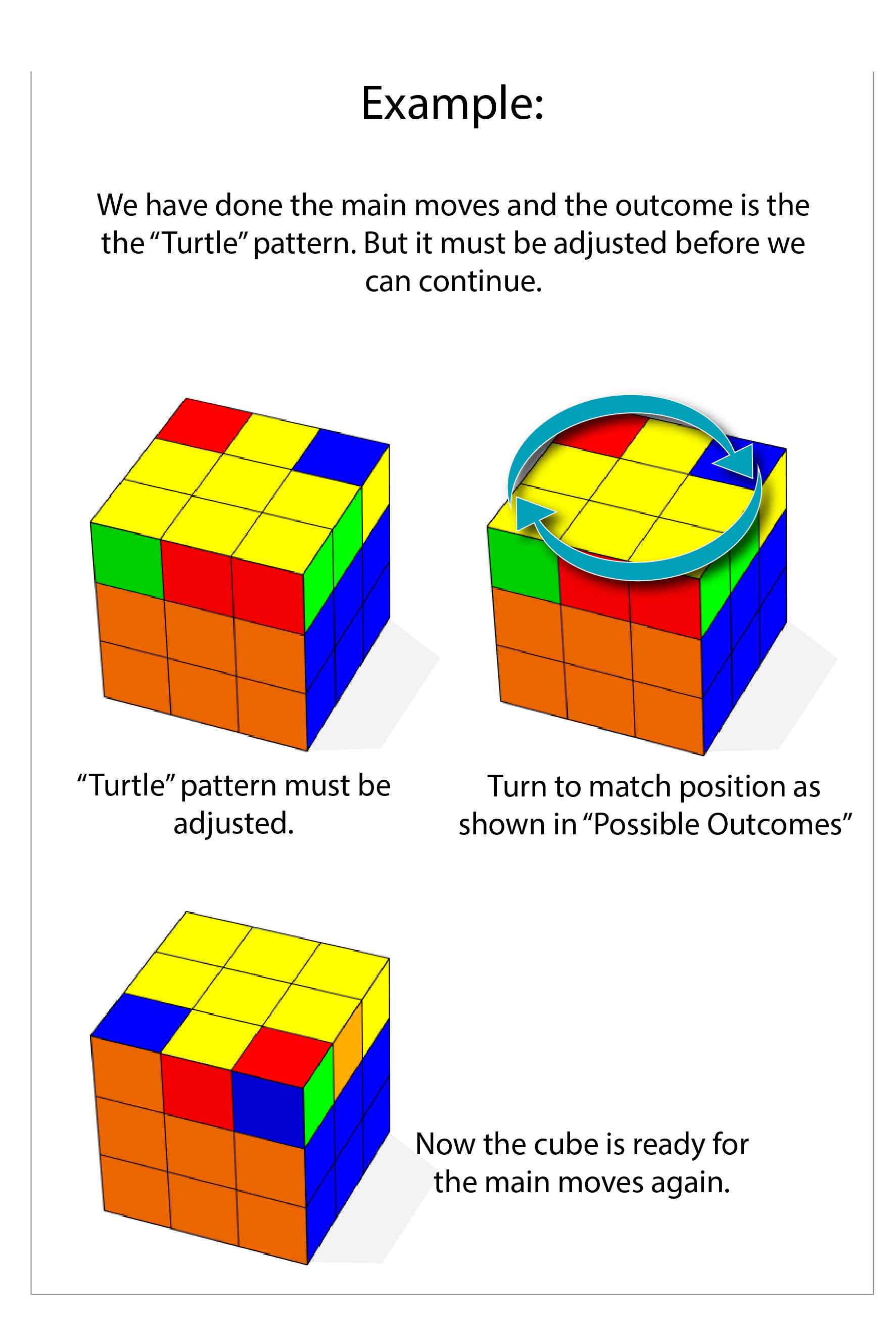 Example:

We have done the main moves and the outcome is the the “Turtle” pattern. But it must be adjusted before we can continue.

“Turtle” pattern must be adjusted.

Turn to match position as shown in “Possible Outcomes”

Now the cube is ready for the main moves again.