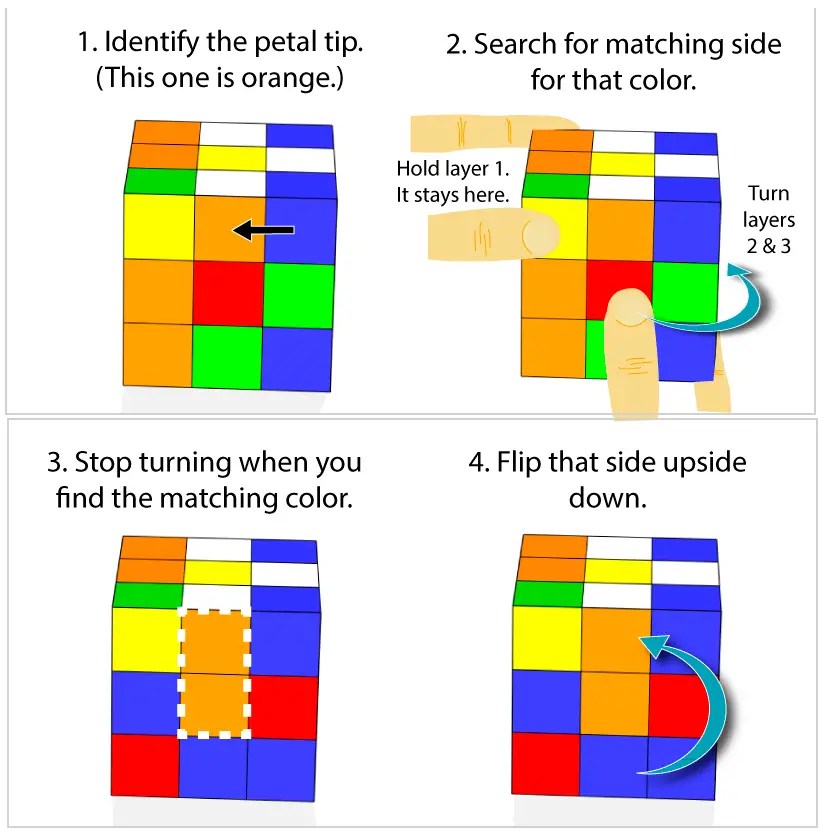 1. Identify the petal tip. (This one is orange.)

2. Search for matching side for that color.

Hold layer 1. It stays here.

Turn layers 2 & 3

3. Stop turning when you find the matching color.

4. Flip that side upside down.