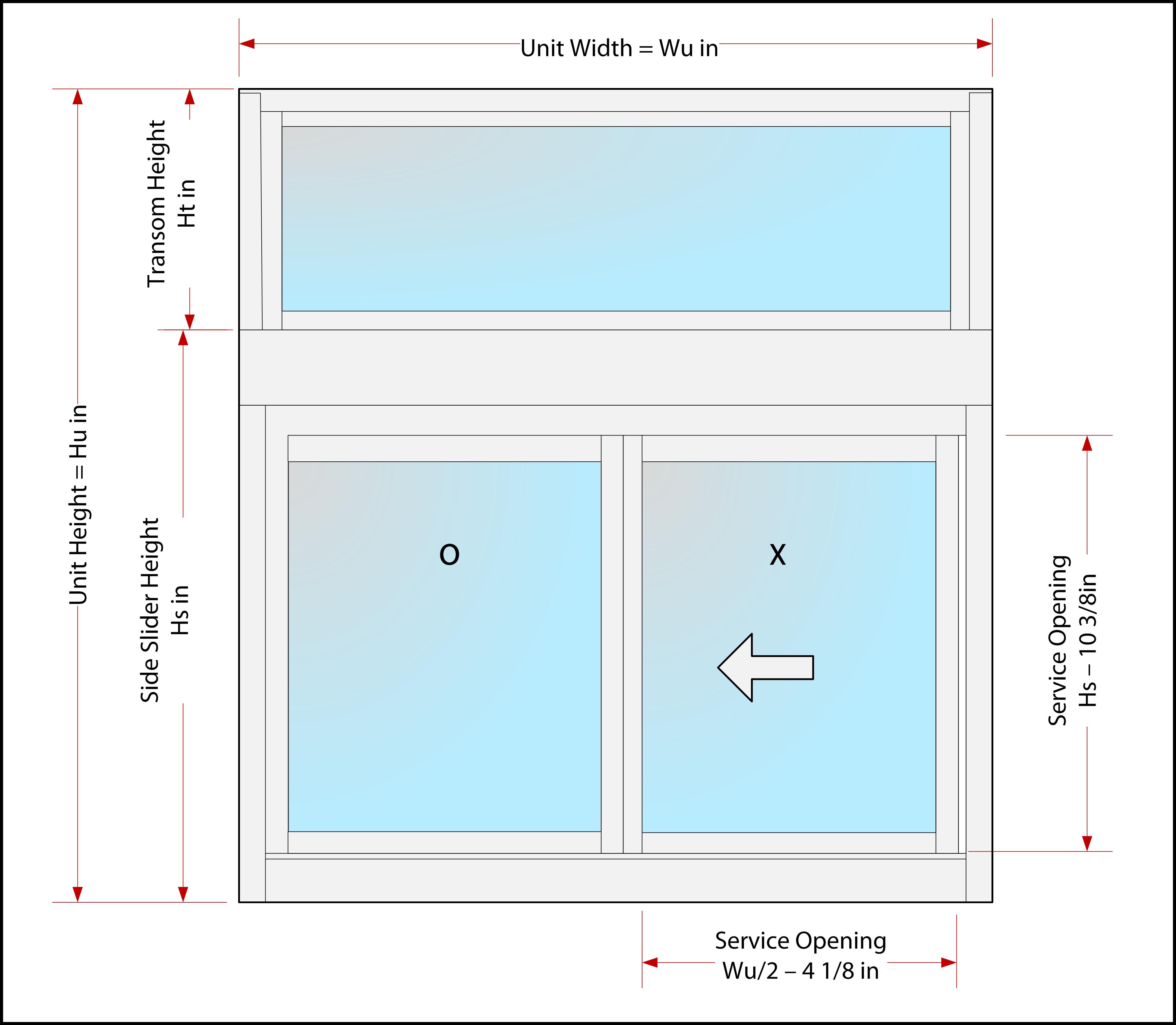 Unit Width = Wu in

Unit Height = Hu in

Transom Height
Ht in

Side Slider Height
Hs in

O

X

Service Opening
Hs – 10 3/8in

Service Opening
Wu/2 – 4 1/8 in