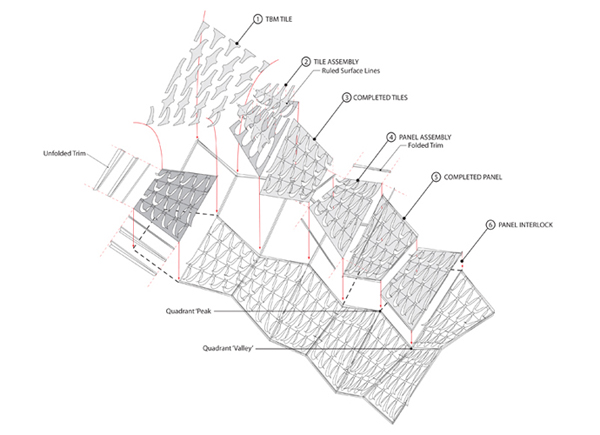 1 TBM TILE

2 TILE ASSEMBLY
Ruled Surface Lines

3 COMPLETED TILES

4 PANEL ASSEMBLY
Folded Trim

5 COMPLETED PANEL

6 PANEL INTERLOCK

Unfolded Trim

Quadrant 'Peak

Quadrant 'Valley'