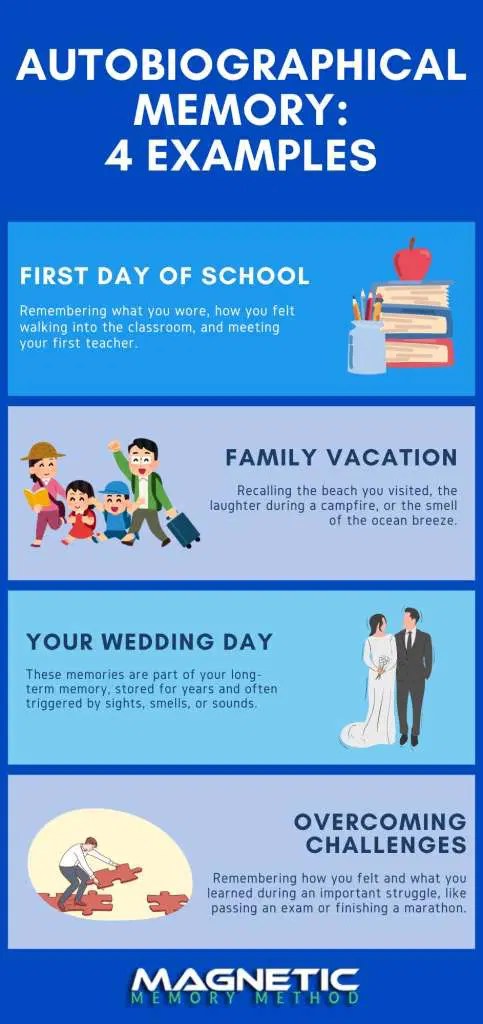 AUTOBIOGRAPHICAL MEMORY:
4 EXAMPLES

FIRST DAY OF SCHOOL

Remembering what you wore, how you felt walking into the classroom, and meeting your first teacher.

FAMILY VACATION

Recalling the beach you visited, the laughter during a campfire, or the smell of the ocean breeze.

YOUR WEDDING DAY

These memories are part of your long-term memory, stored for years and often triggered by sights, smells, or sounds.

OVERCOMING CHALLENGES

Remembering how you felt and what you learned during an important struggle, like passing an exam or finishing a marathon.

MAGNETIC
MEMORY METHOD