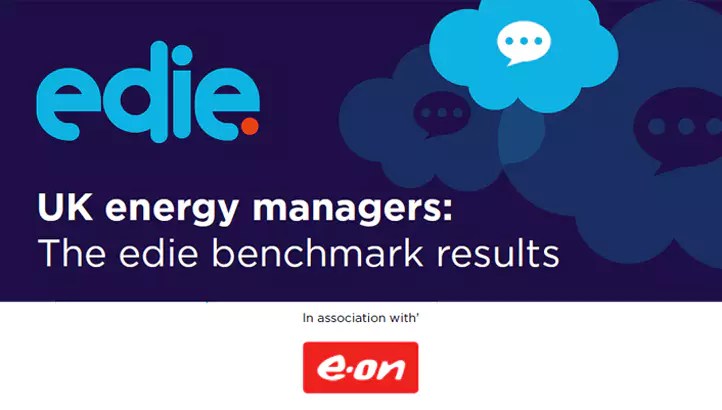 edie.

UK energy managers:
The edie benchmark results

In association with'

e·on