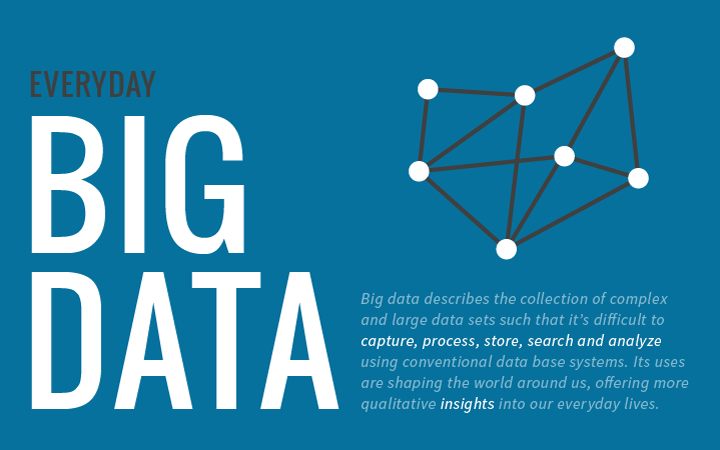 EVERYDAY

BIG DATA

Big data describes the collection of complex and large data sets such that it's difficult to capture, process, store, search and analyze using conventional data base systems. Its uses are shaping the world around us, offering more qualitative insights into our everyday lives.