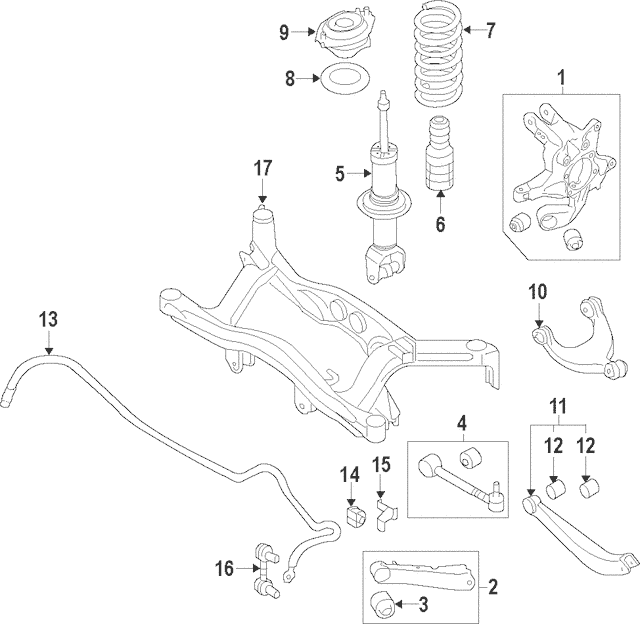 9
7
8
1
17
5
6
10
13
4
11
12
12
14
15
16
2
3