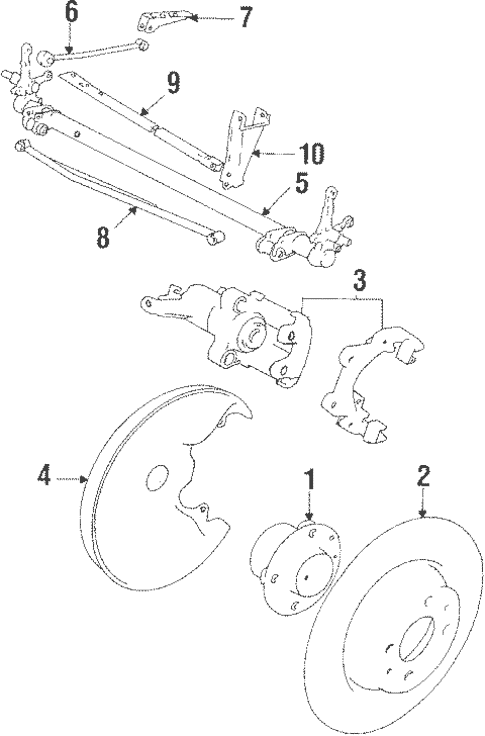 6
7
9
10
5
8
3
4
1
2